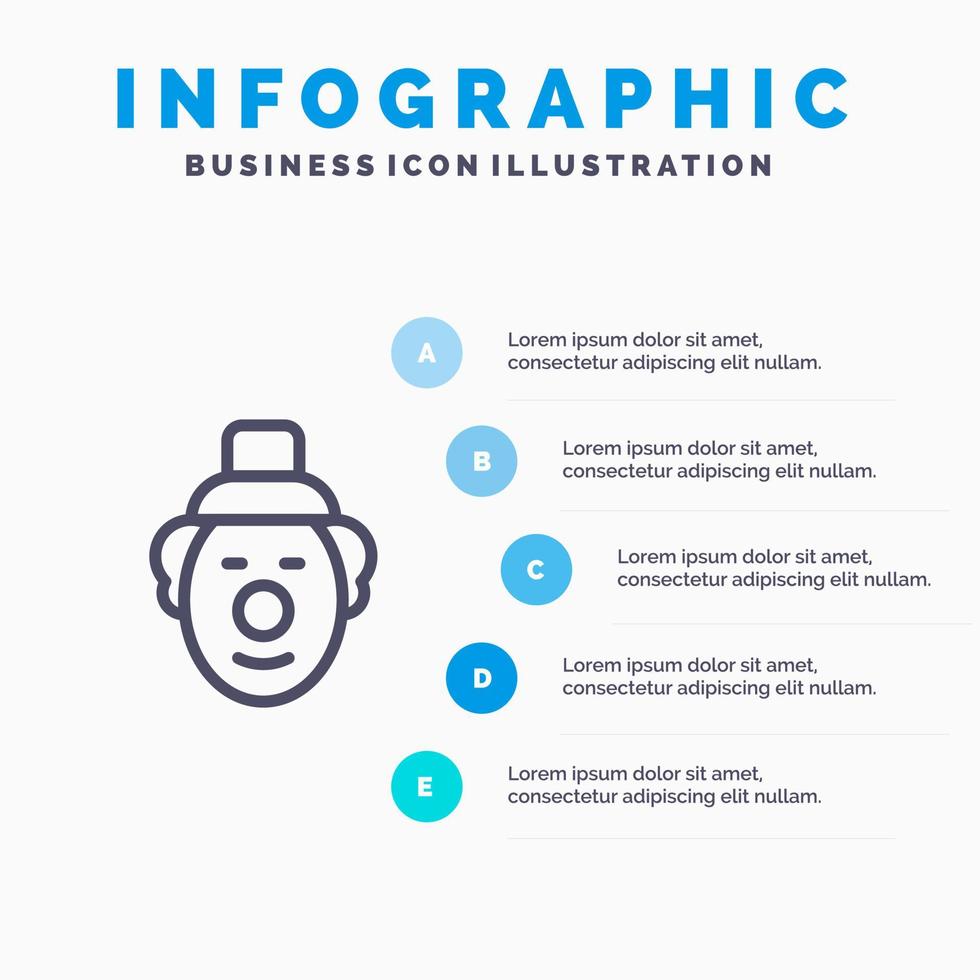 INFOGRAPHIC
BUSINESS ICON ILLUSTRATION

A
Lorem ipsum dolor sit amet, consectetur adipiscing elit nullam.

B
Lorem ipsum dolor sit amet, consectetur adipiscing elit nullam.

C
Lorem ipsum dolor sit amet, consectetur adipiscing elit nullam.

D
Lorem ipsum dolor sit amet, consectetur adipiscing elit nullam.

E
Lorem ipsum dolor sit amet, consectetur adipiscing elit nullam.