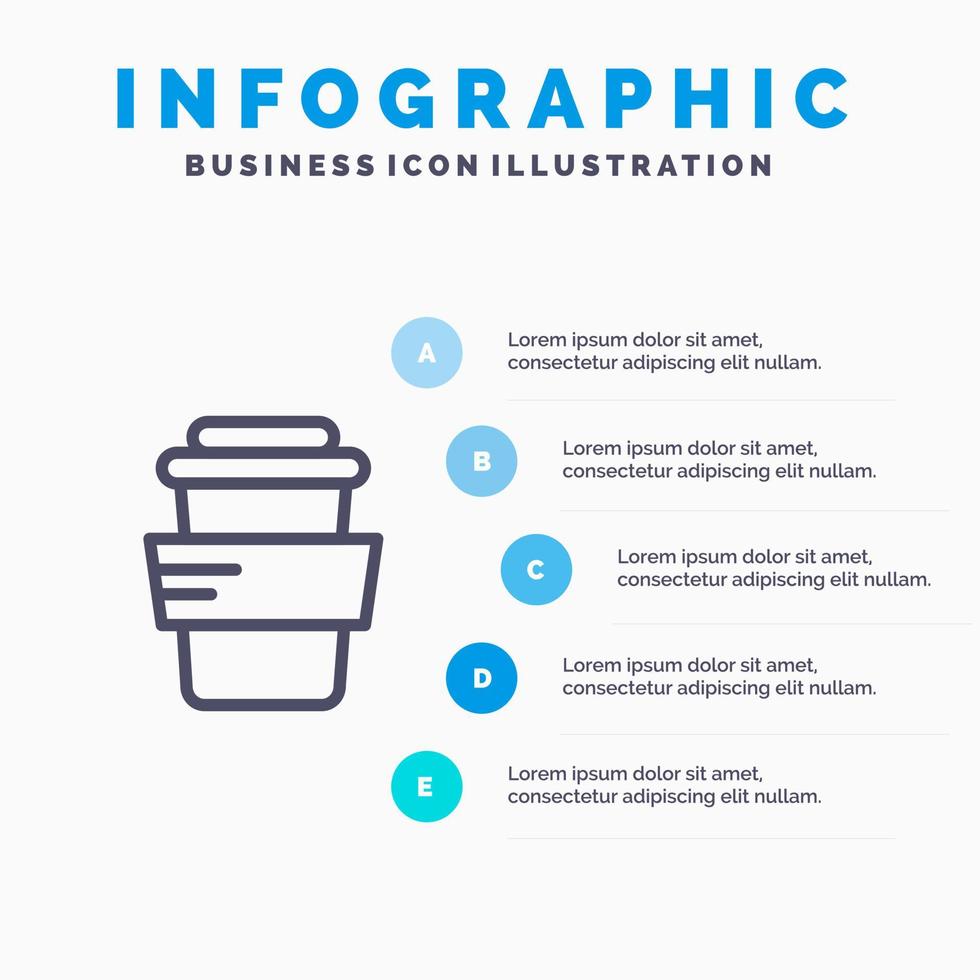 INFOGRAPHIC
BUSINESS ICON ILLUSTRATION

A
Lorem ipsum dolor sit amet, consectetur adipiscing elit nullam.

B
Lorem ipsum dolor sit amet, consectetur adipiscing elit nullam.

C
Lorem ipsum dolor sit amet, consectetur adipiscing elit nullam.

D
Lorem ipsum dolor sit amet, consectetur adipiscing elit nullam.

E
Lorem ipsum dolor sit amet, consectetur adipiscing elit nullam.