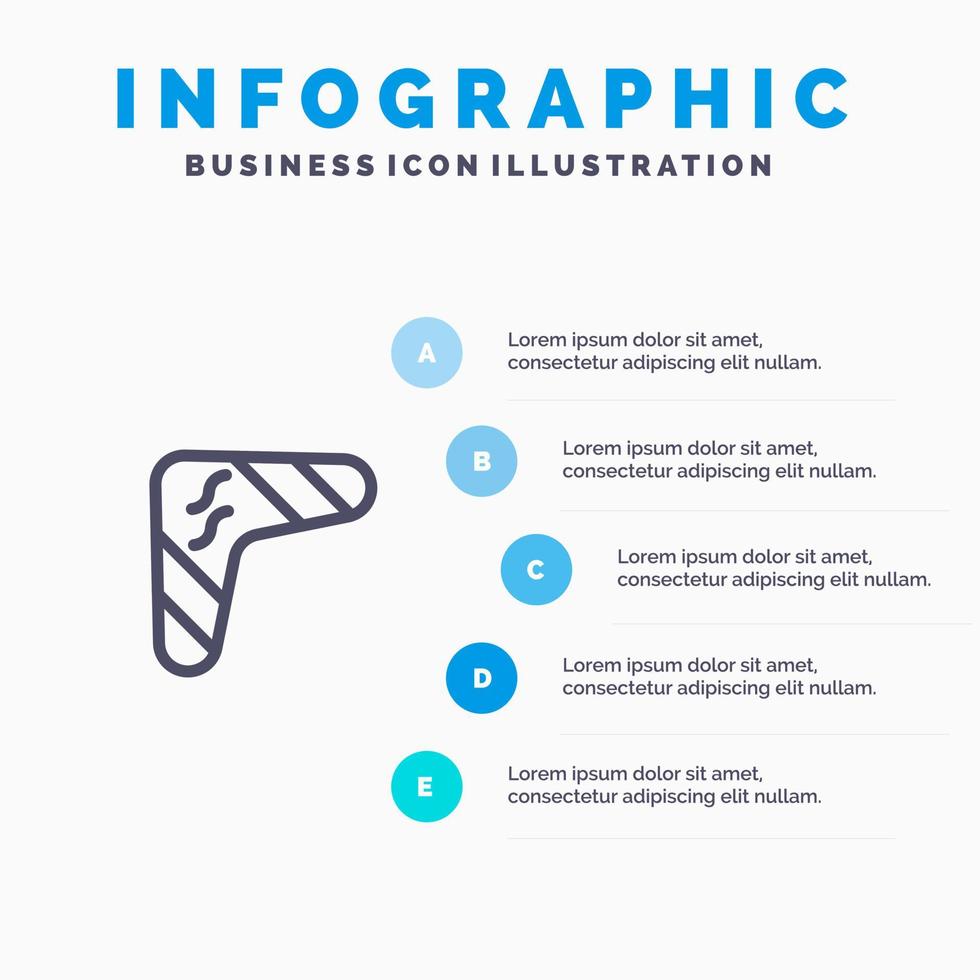 INFOGRAPHIC
BUSINESS ICON ILLUSTRATION

A
Lorem ipsum dolor sit amet, consectetur adipiscing elit nullam.

B
Lorem ipsum dolor sit amet, consectetur adipiscing elit nullam.

C
Lorem ipsum dolor sit amet, consectetur adipiscing elit nullam.

D
Lorem ipsum dolor sit amet, consectetur adipiscing elit nullam.

E
Lorem ipsum dolor sit amet, consectetur adipiscing elit nullam.