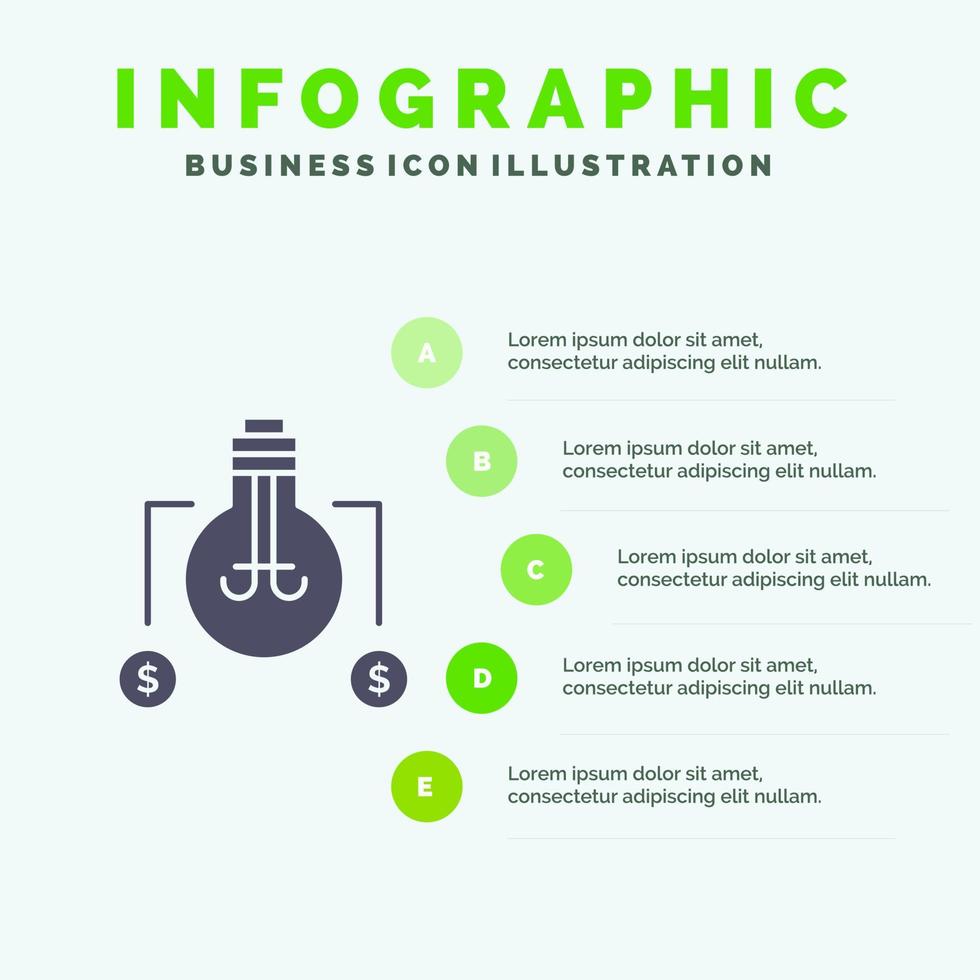 INFOGRAPHIC
BUSINESS ICON ILLUSTRATION

$ $

A Lorem ipsum dolor sit amet, consectetur adipiscing elit nullam.

B Lorem ipsum dolor sit amet, consectetur adipiscing elit nullam.

C Lorem ipsum dolor sit amet, consectetur adipiscing elit nullam.

D Lorem ipsum dolor sit amet, consectetur adipiscing elit nullam.

E Lorem ipsum dolor sit amet, consectetur adipiscing elit nullam.