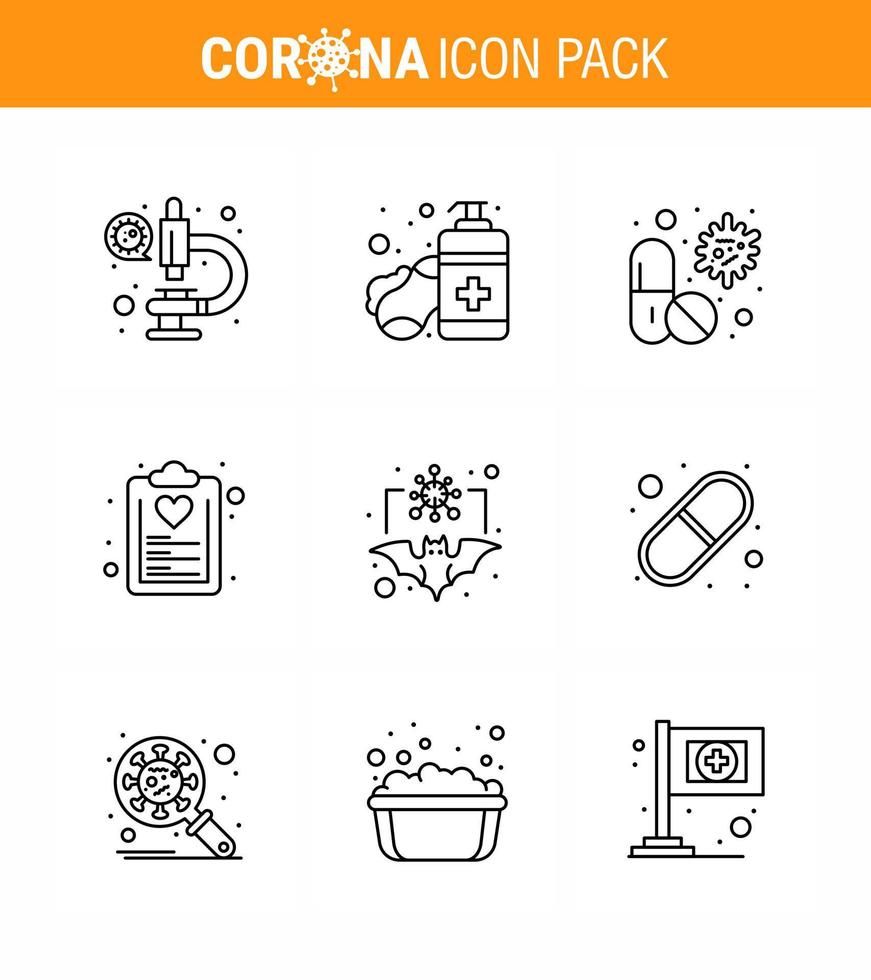 CORONA ICON PACK