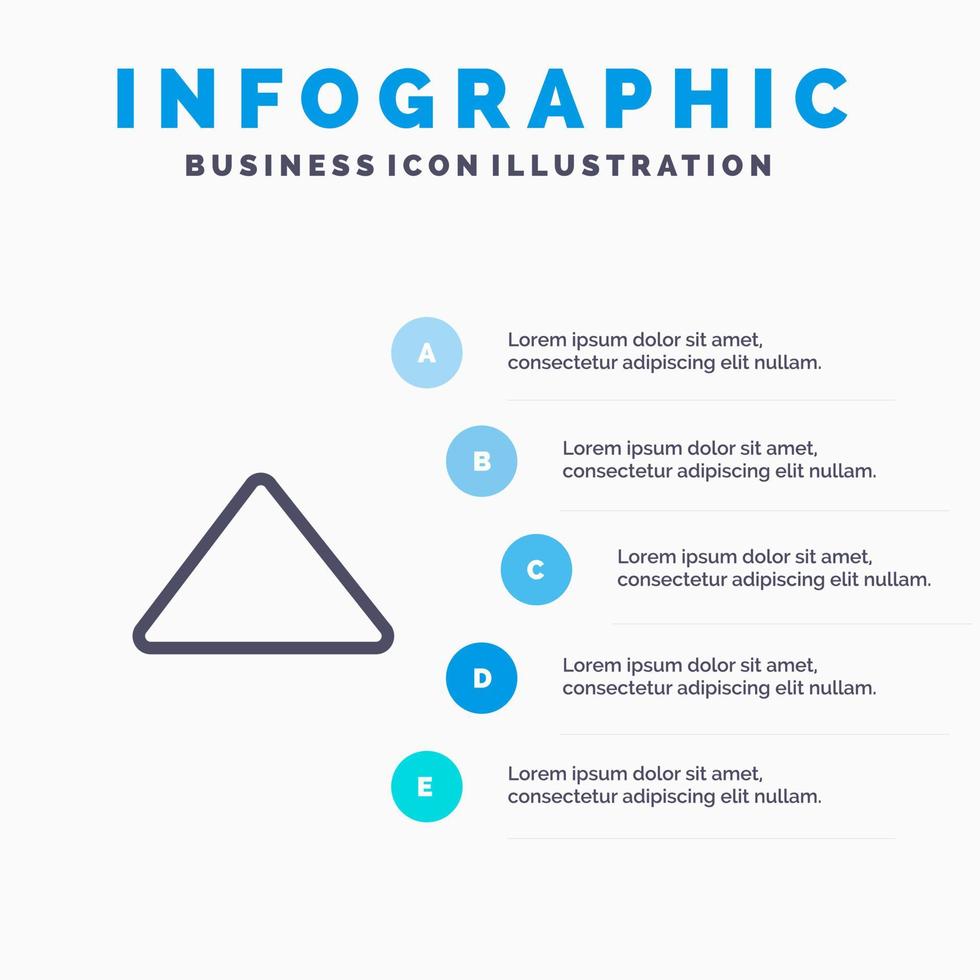 INFOGRAPHIC
BUSINESS ICON ILLUSTRATION

A
Lorem ipsum dolor sit amet, consectetur adipiscing elit nullam.

B
Lorem ipsum dolor sit amet, consectetur adipiscing elit nullam.

C
Lorem ipsum dolor sit amet, consectetur adipiscing elit nullam.

D
Lorem ipsum dolor sit amet, consectetur adipiscing elit nullam.

E
Lorem ipsum dolor sit amet, consectetur adipiscing elit nullam.