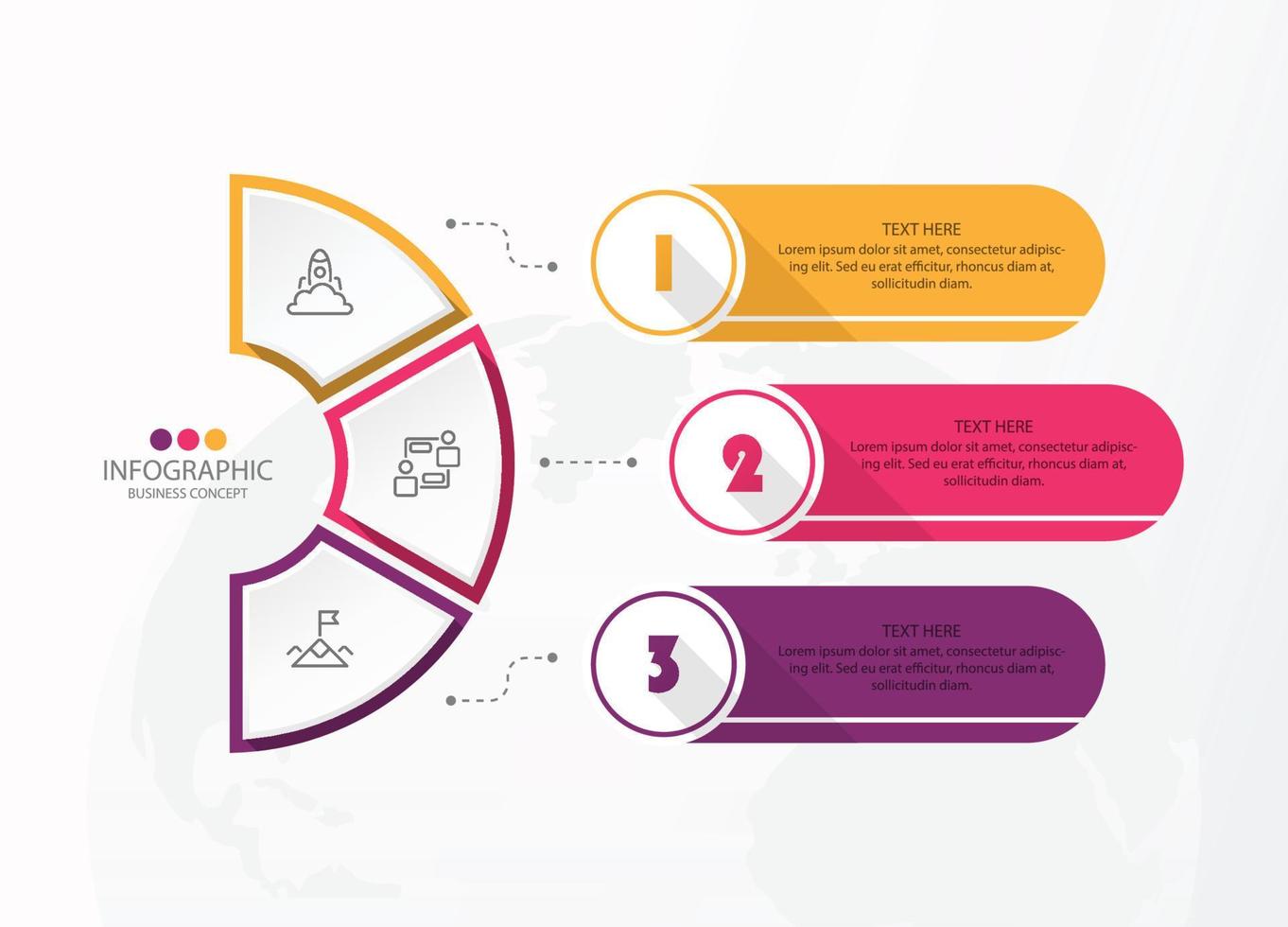 INFOGRAPHIC
BUSINESS CONCEPT

1
TEXT HERE
Lorem ipsum dolor sit amet, consectetur adipiscing elit. Sed eu erat efficitur, rhoncus diam at, sollicitudin diam.

2
TEXT HERE
Lorem ipsum dolor sit amet, consectetur adipiscing elit. Sed eu erat efficitur, rhoncus diam at, sollicitudin diam.

3
TEXT HERE
Lorem ipsum dolor sit amet, consectetur adipiscing elit. Sed eu erat efficitur, rhoncus diam at, sollicitudin diam.