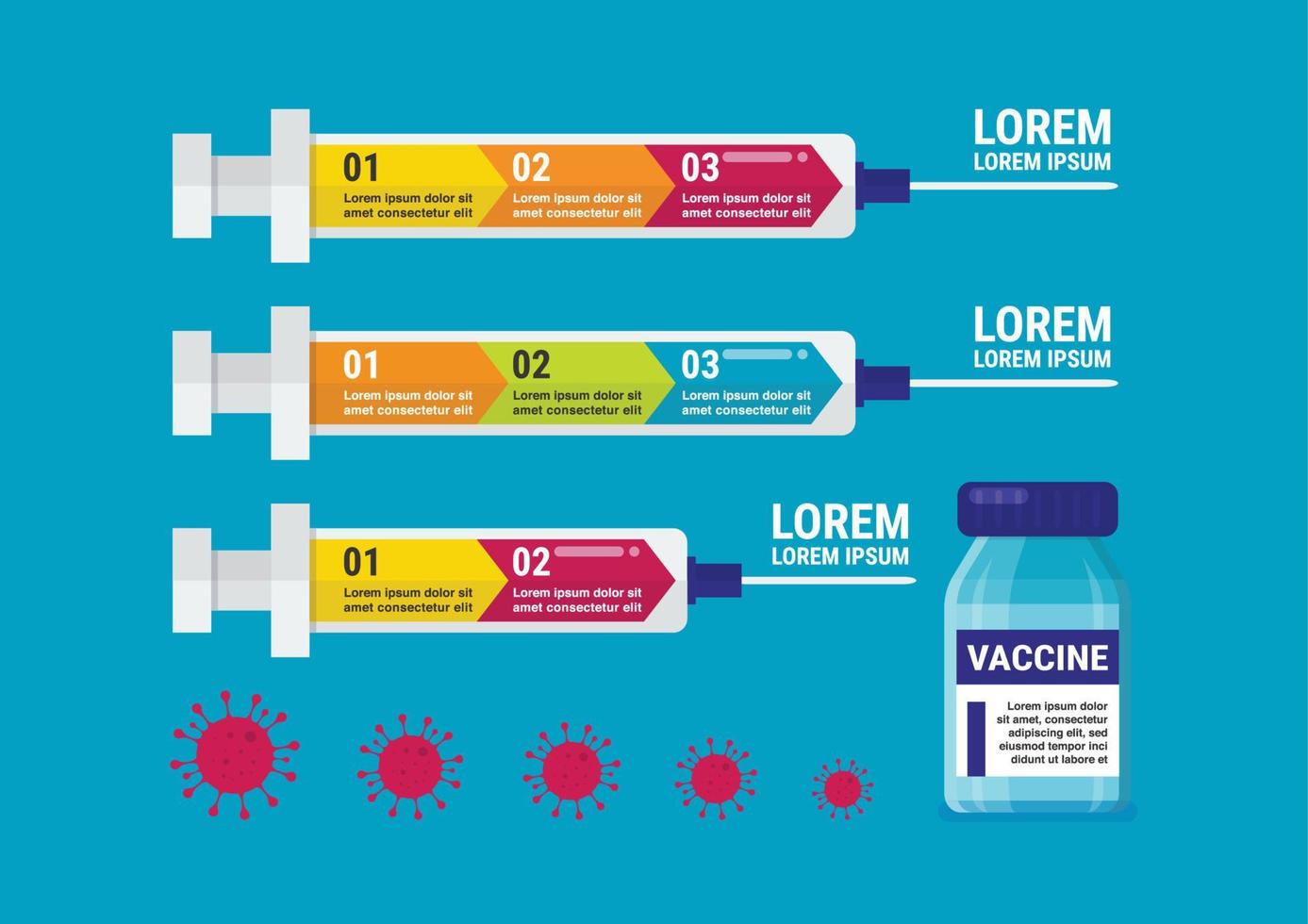 01
Lorem ipsum dolor sit amet consectetur elit

02
Lorem ipsum dolor sit amet consectetur elit

03
Lorem ipsum dolor sit amet consectetur elit

LOREM
LOREM IPSUM

01
Lorem ipsum dolor sit amet consectetur elit

02
Lorem ipsum dolor sit amet consectetur elit

03
Lorem ipsum dolor sit amet consectetur elit

LOREM
LOREM IPSUM

01
Lorem ipsum dolor sit amet consectetur elit

02
Lorem ipsum dolor sit amet consectetur elit

LOREM
LOREM IPSUM

VACCINE
Lorem ipsum dolor sit amet, consectetur adipiscing elit, sed eiusmod tempor inci didunt ut labore et