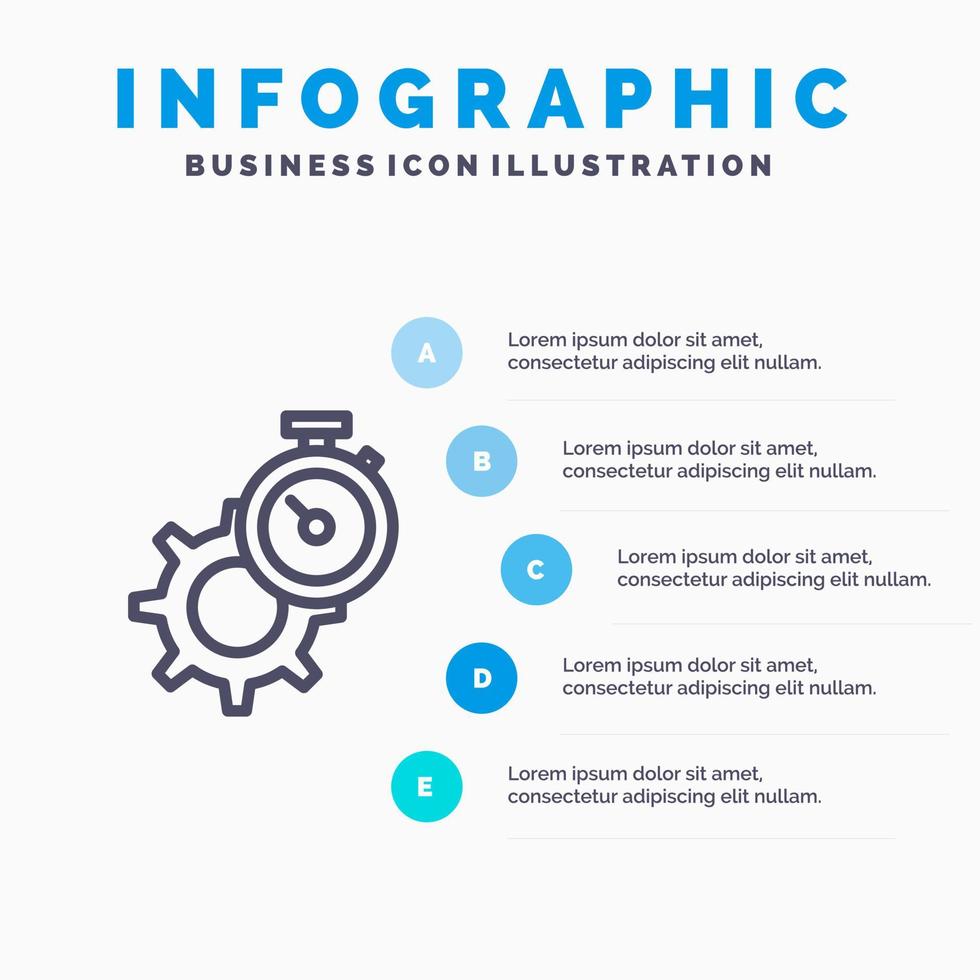 INFOGRAPHIC
BUSINESS ICON ILLUSTRATION

A
Lorem ipsum dolor sit amet, consectetur adipiscing elit nullam.

B
Lorem ipsum dolor sit amet, consectetur adipiscing elit nullam.

C
Lorem ipsum dolor sit amet, consectetur adipiscing elit nullam.

D
Lorem ipsum dolor sit amet, consectetur adipiscing elit nullam.

E
Lorem ipsum dolor sit amet, consectetur adipiscing elit nullam.