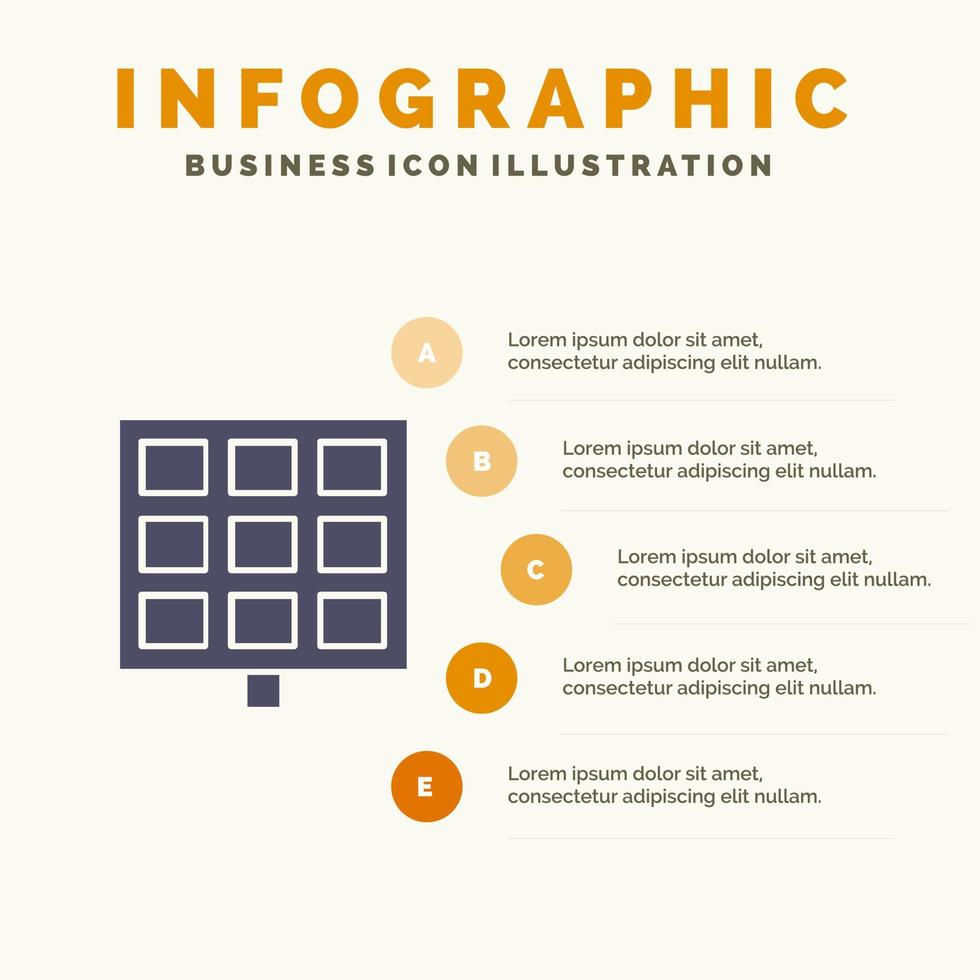 INFOGRAPHIC
BUSINESS ICON ILLUSTRATION

A
Lorem ipsum dolor sit amet, consectetur adipiscing elit nullam.

B
Lorem ipsum dolor sit amet, consectetur adipiscing elit nullam.

C
Lorem ipsum dolor sit amet, consectetur adipiscing elit nullam.

D
Lorem ipsum dolor sit amet, consectetur adipiscing elit nullam.

E
Lorem ipsum dolor sit amet, consectetur adipiscing elit nullam.