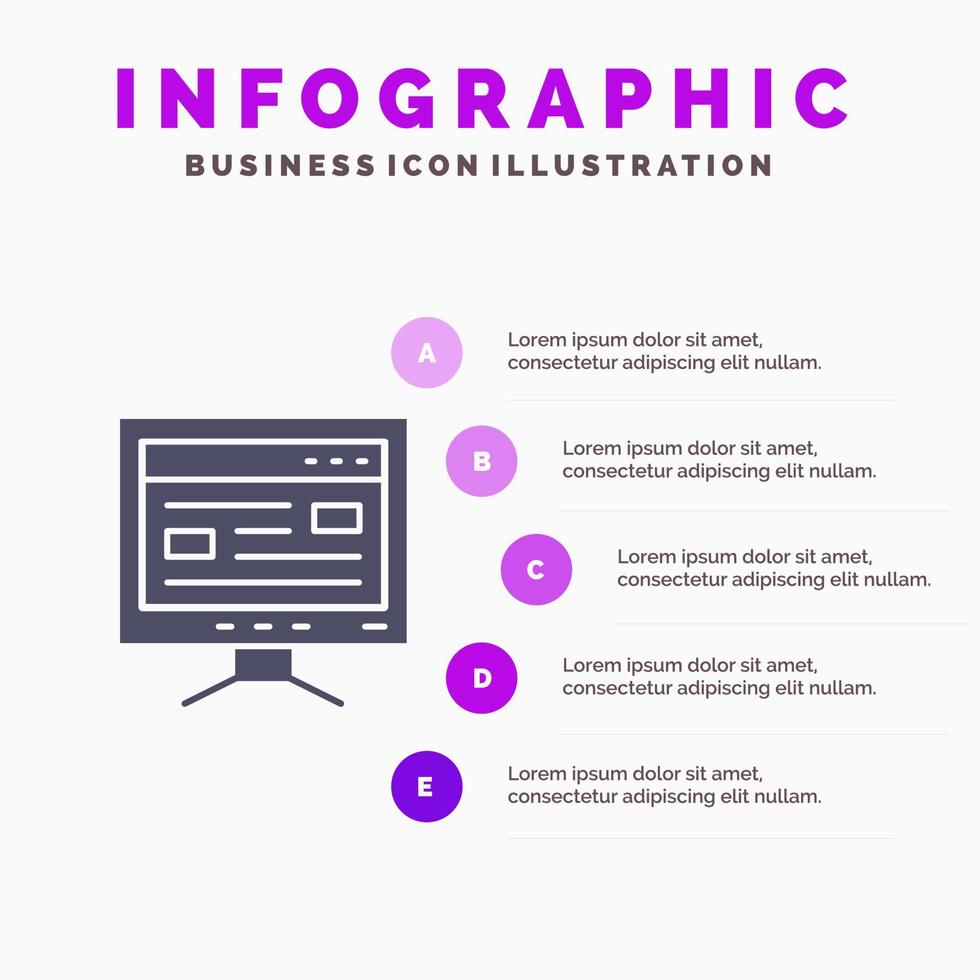 INFOGRAPHIC
BUSINESS ICON ILLUSTRATION

A
Lorem ipsum dolor sit amet, consectetur adipiscing elit nullam.

B
Lorem ipsum dolor sit amet, consectetur adipiscing elit nullam.

C
Lorem ipsum dolor sit amet, consectetur adipiscing elit nullam.

D
Lorem ipsum dolor sit amet, consectetur adipiscing elit nullam.

E
Lorem ipsum dolor sit amet, consectetur adipiscing elit nullam.