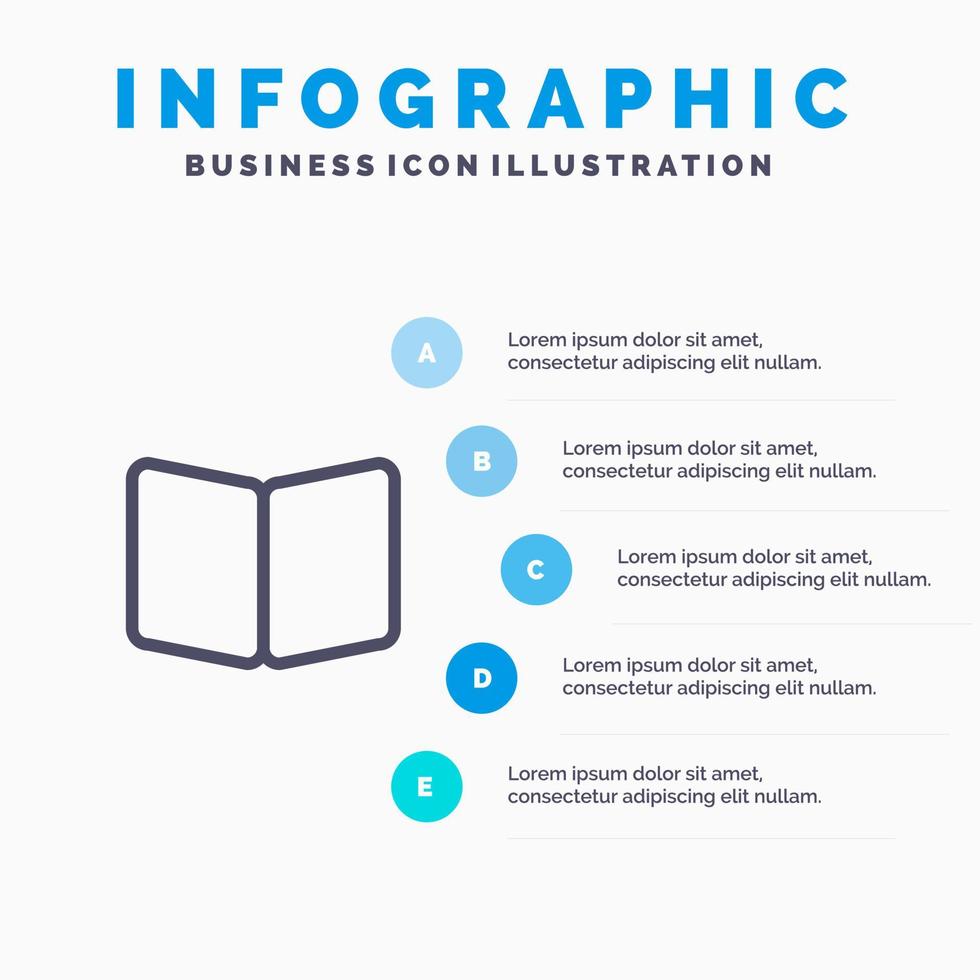 INFOGRAPHIC
BUSINESS ICON ILLUSTRATION

A
Lorem ipsum dolor sit amet, consectetur adipiscing elit nullam.

B
Lorem ipsum dolor sit amet, consectetur adipiscing elit nullam.

C
Lorem ipsum dolor sit amet, consectetur adipiscing elit nullam.

D
Lorem ipsum dolor sit amet, consectetur adipiscing elit nullam.

E
Lorem ipsum dolor sit amet, consectetur adipiscing elit nullam.