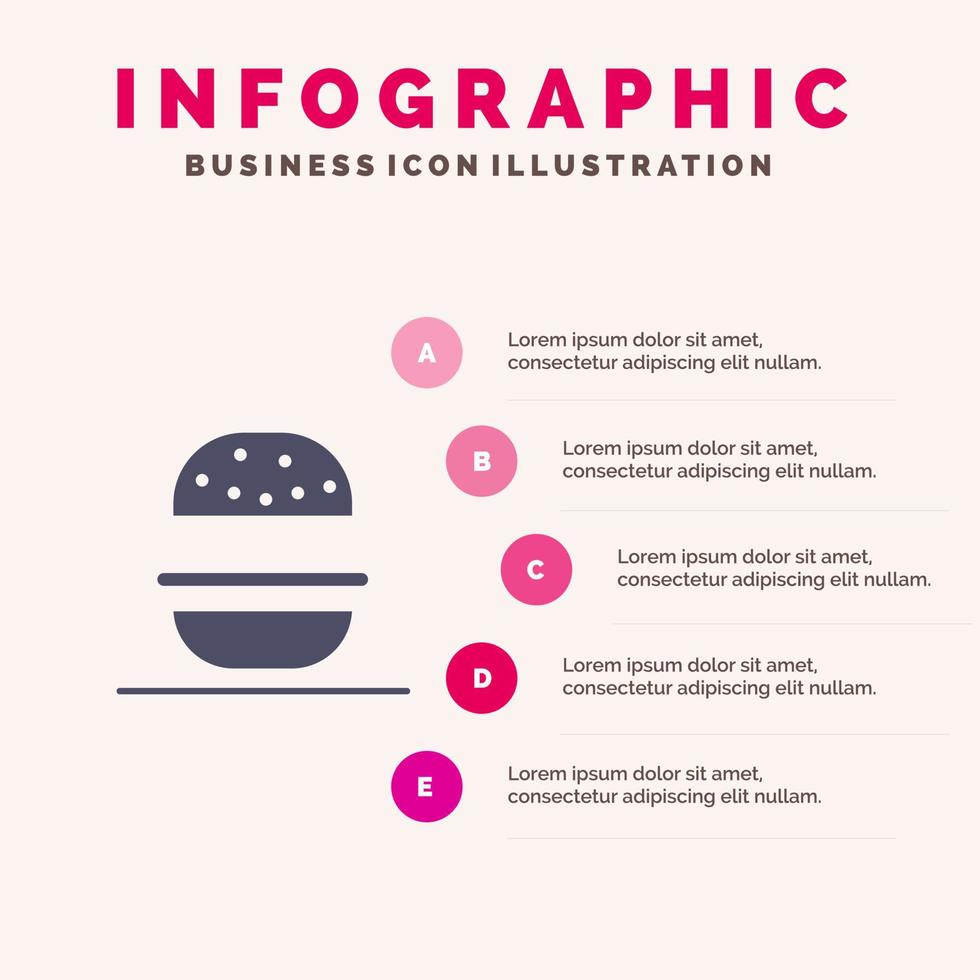 INFOGRAPHIC
BUSINESS ICON ILLUSTRATION

A
Lorem ipsum dolor sit amet, consectetur adipiscing elit nullam.

B
Lorem ipsum dolor sit amet, consectetur adipiscing elit nullam.

C
Lorem ipsum dolor sit amet, consectetur adipiscing elit nullam.

D
Lorem ipsum dolor sit amet, consectetur adipiscing elit nullam.

E
Lorem ipsum dolor sit amet, consectetur adipiscing elit nullam.