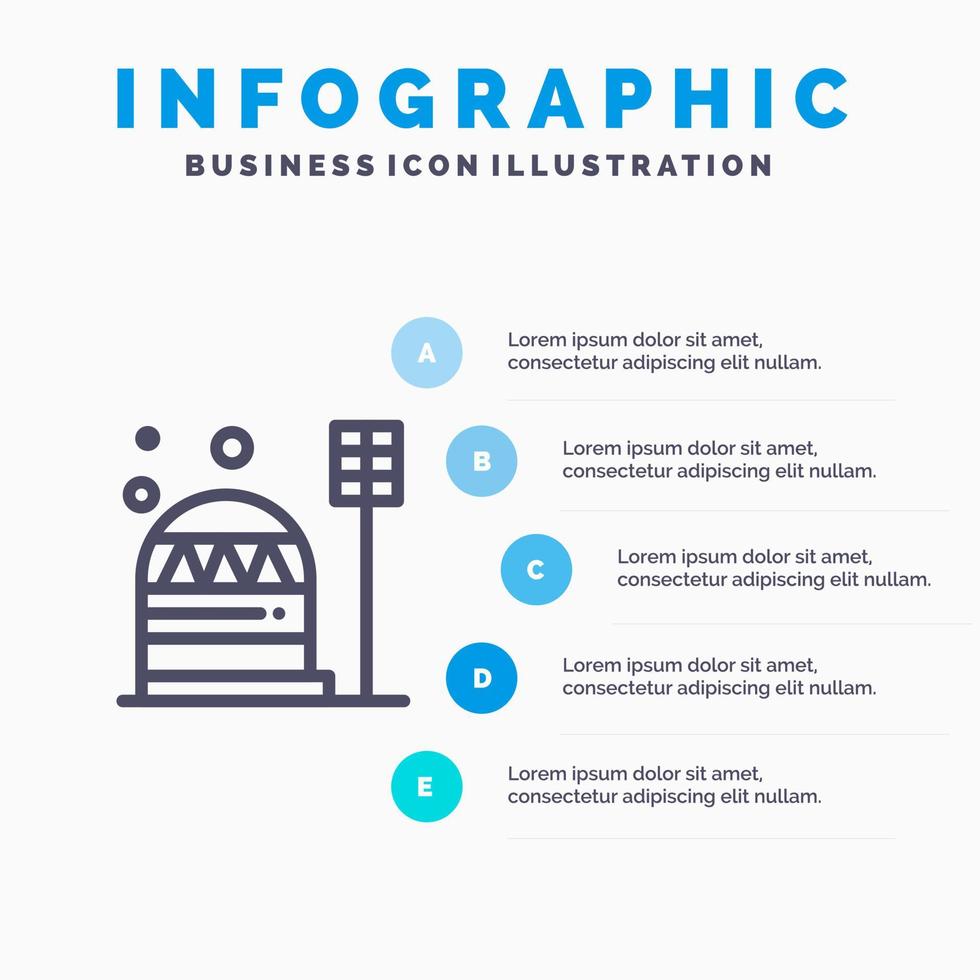 INFOGRAPHIC
BUSINESS ICON ILLUSTRATION

A
Lorem ipsum dolor sit amet, consectetur adipiscing elit nullam.

B
Lorem ipsum dolor sit amet, consectetur adipiscing elit nullam.

C
Lorem ipsum dolor sit amet, consectetur adipiscing elit nullam.

D
Lorem ipsum dolor sit amet, consectetur adipiscing elit nullam.

E
Lorem ipsum dolor sit amet, consectetur adipiscing elit nullam.