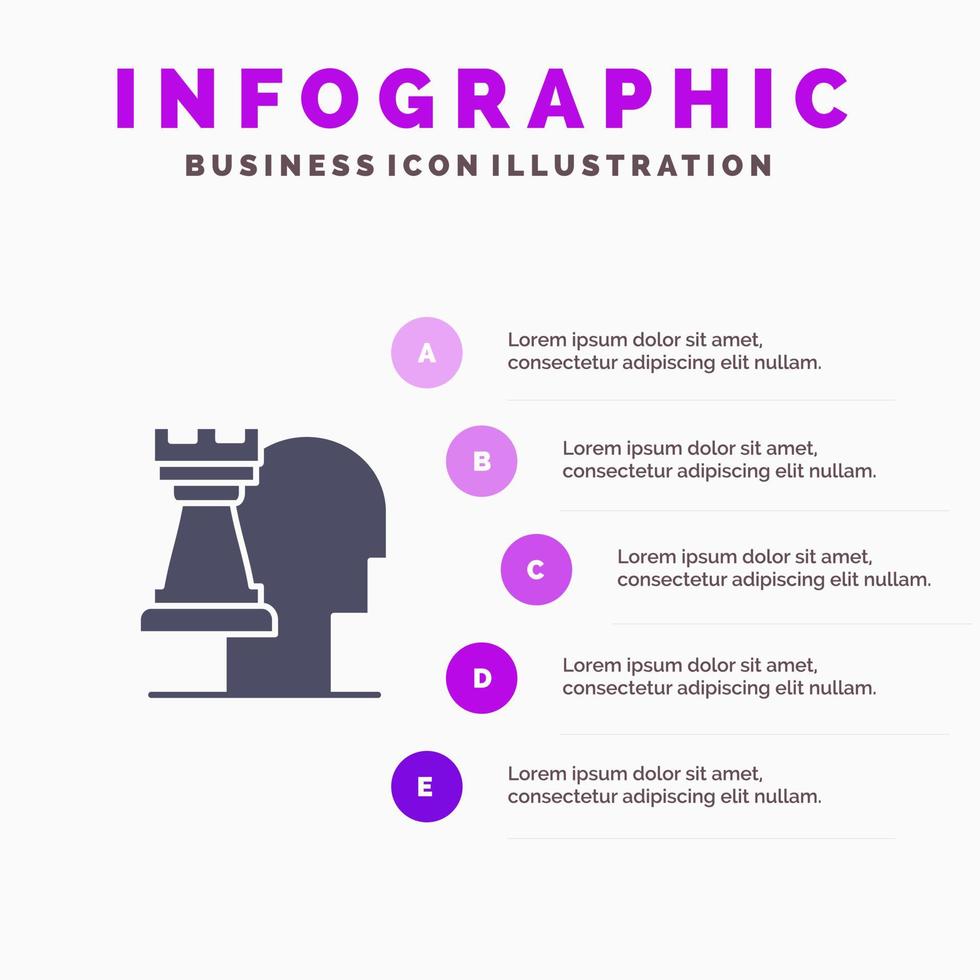 INFOGRAPHIC

BUSINESS ICON ILLUSTRATION

A

Lorem ipsum dolor sit amet, consectetur adipiscing elit nullam.

B

Lorem ipsum dolor sit amet, consectetur adipiscing elit nullam.

C

Lorem ipsum dolor sit amet, consectetur adipiscing elit nullam.

D

Lorem ipsum dolor sit amet, consectetur adipiscing elit nullam.

E

Lorem ipsum dolor sit amet, consectetur adipiscing elit nullam.