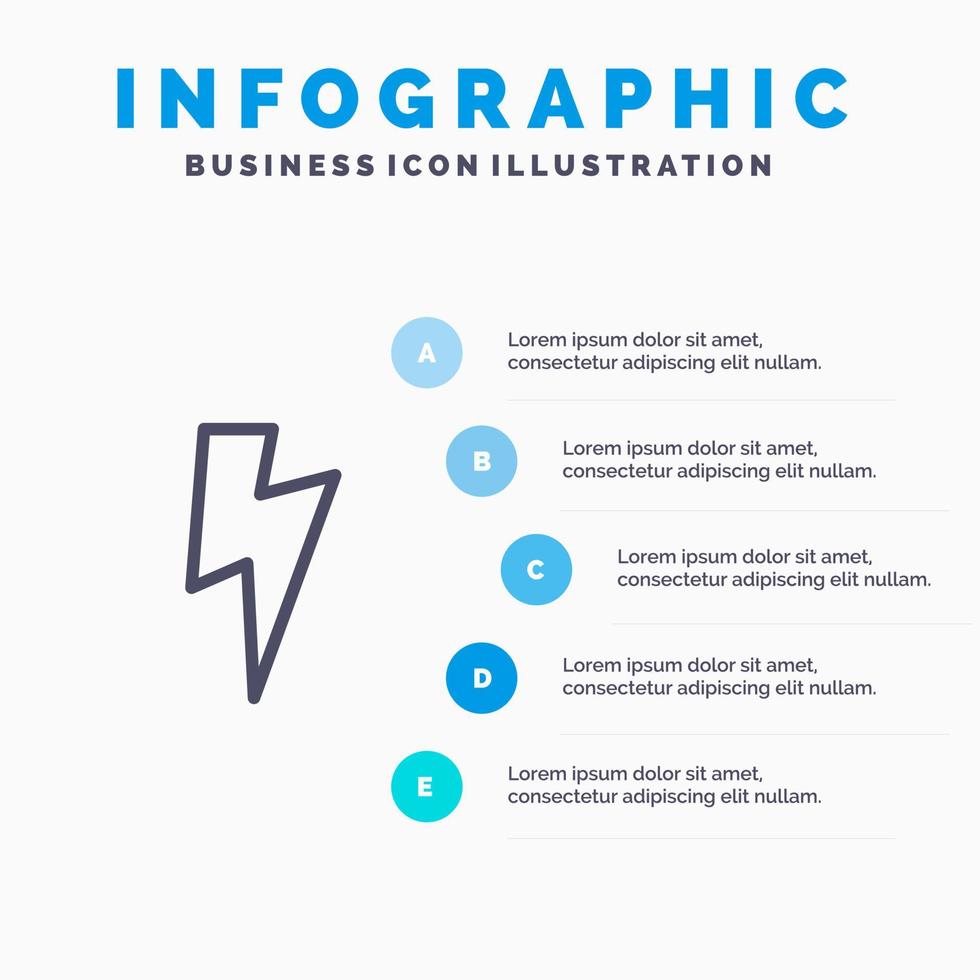 INFOGRAPHIC
BUSINESS ICON ILLUSTRATION

A

Lorem ipsum dolor sit amet, consectetur adipiscing elit nullam.

B

Lorem ipsum dolor sit amet, consectetur adipiscing elit nullam.

C

Lorem ipsum dolor sit amet, consectetur adipiscing elit nullam.

D

Lorem ipsum dolor sit amet, consectetur adipiscing elit nullam.

E

Lorem ipsum dolor sit amet, consectetur adipiscing elit nullam.