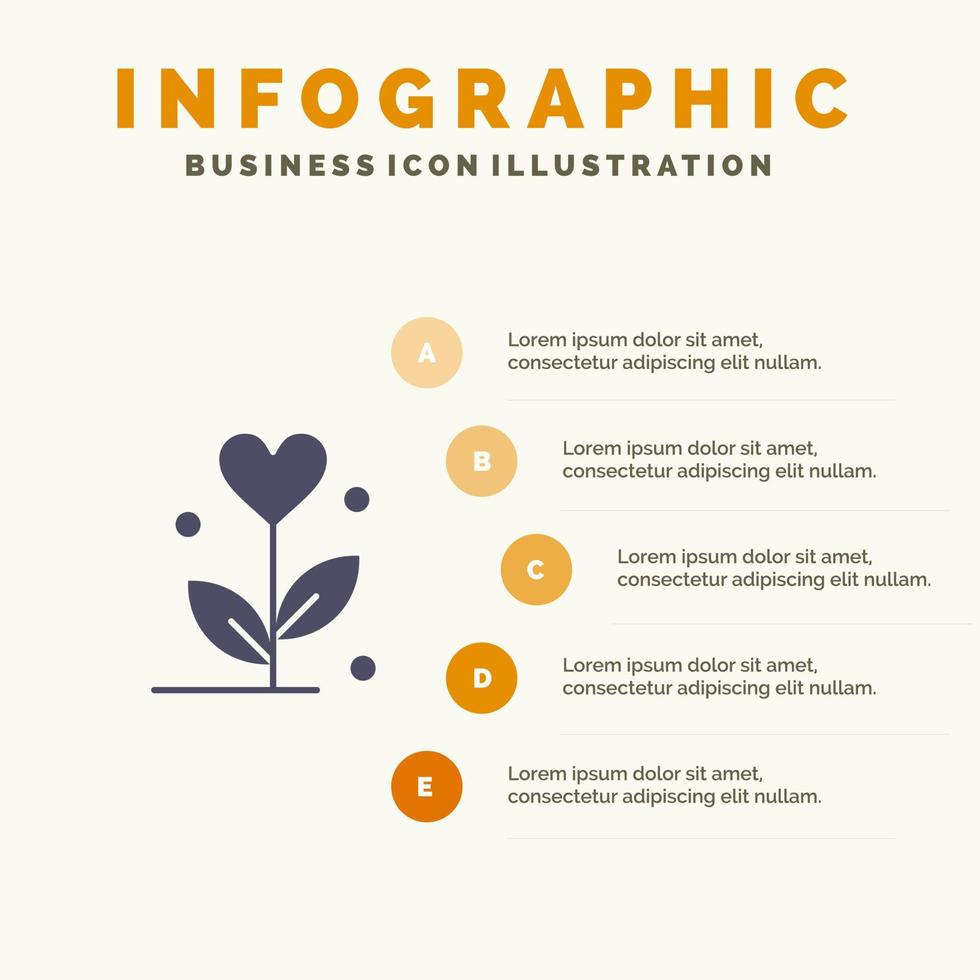 INFOGRAPHIC
BUSINESS ICON ILLUSTRATION

A
Lorem ipsum dolor sit amet, consectetur adipiscing elit nullam.

B
Lorem ipsum dolor sit amet, consectetur adipiscing elit nullam.

C
Lorem ipsum dolor sit amet, consectetur adipiscing elit nullam.

D
Lorem ipsum dolor sit amet, consectetur adipiscing elit nullam.

E
Lorem ipsum dolor sit amet, consectetur adipiscing elit nullam.