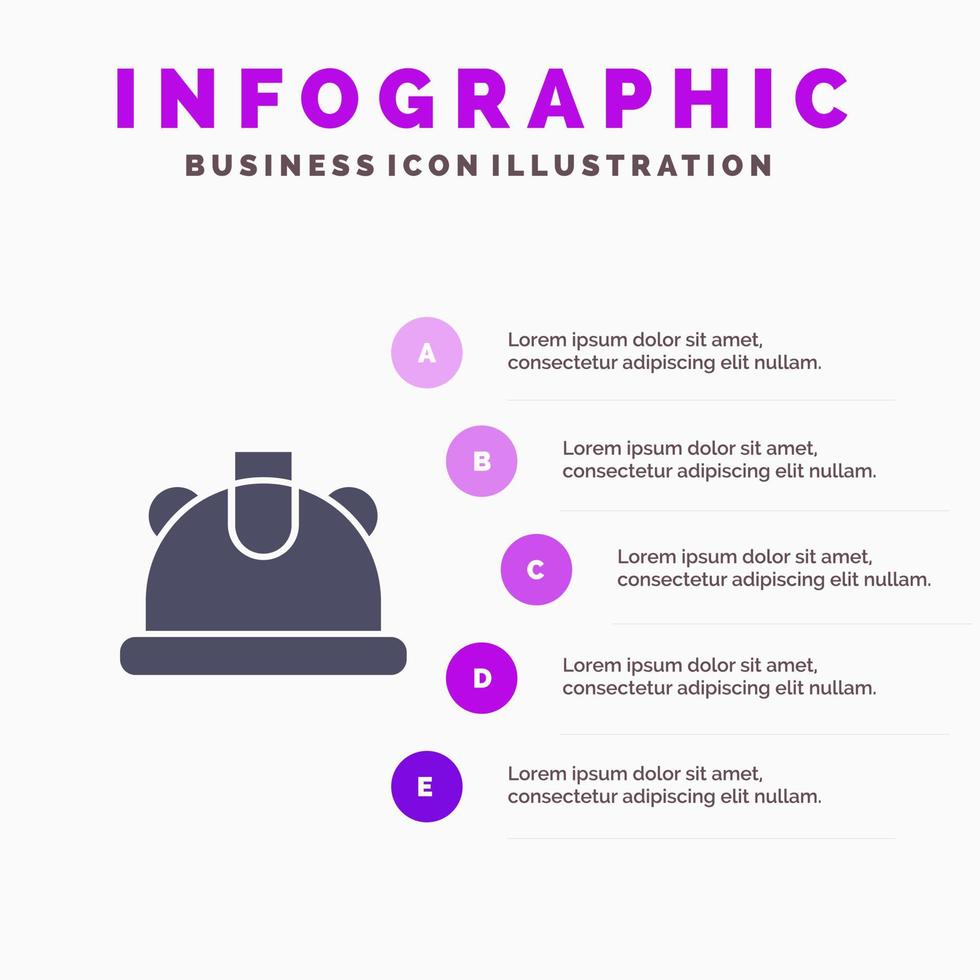 INFOGRAPHIC
BUSINESS ICON ILLUSTRATION

A
Lorem ipsum dolor sit amet, consectetur adipiscing elit nullam.

B
Lorem ipsum dolor sit amet, consectetur adipiscing elit nullam.

C
Lorem ipsum dolor sit amet, consectetur adipiscing elit nullam.

D
Lorem ipsum dolor sit amet, consectetur adipiscing elit nullam.

E
Lorem ipsum dolor sit amet, consectetur adipiscing elit nullam.