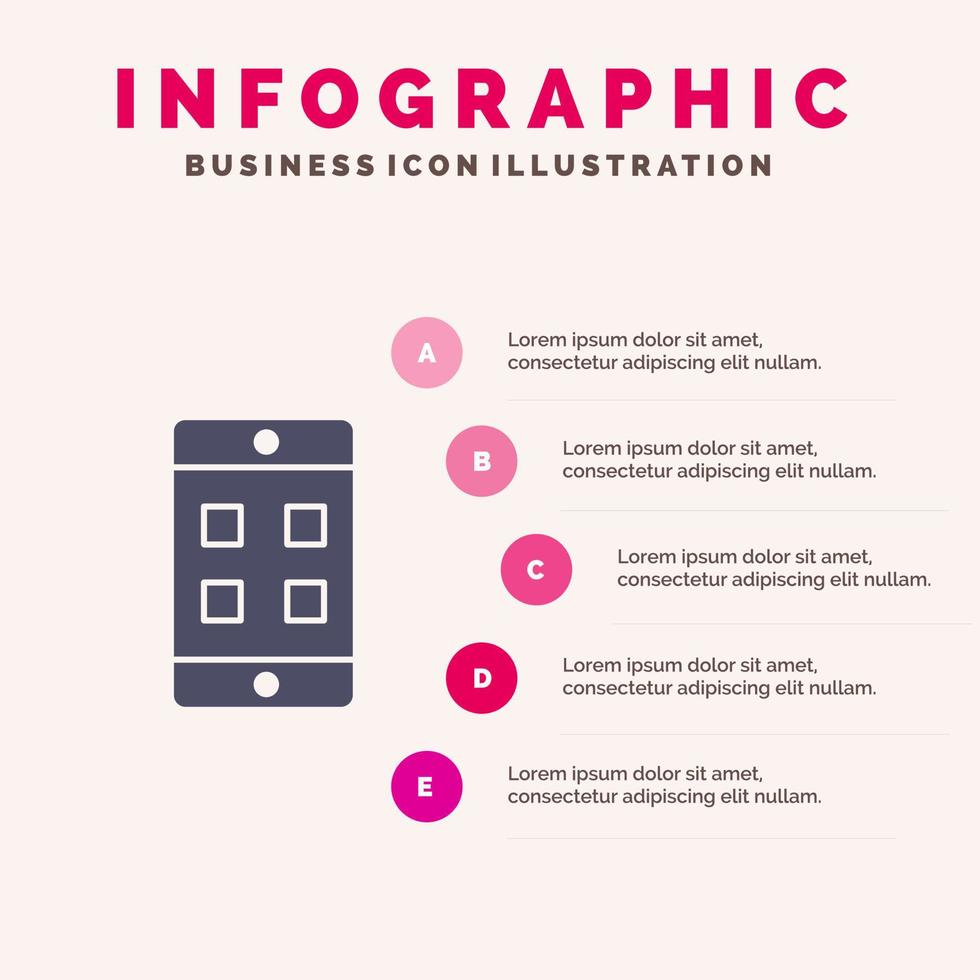 INFOGRAPHIC
BUSINESS ICON ILLUSTRATION

A
Lorem ipsum dolor sit amet, consectetur adipiscing elit nullam.

B
Lorem ipsum dolor sit amet, consectetur adipiscing elit nullam.

C
Lorem ipsum dolor sit amet, consectetur adipiscing elit nullam.

D
Lorem ipsum dolor sit amet, consectetur adipiscing elit nullam.

E
Lorem ipsum dolor sit amet, consectetur adipiscing elit nullam.