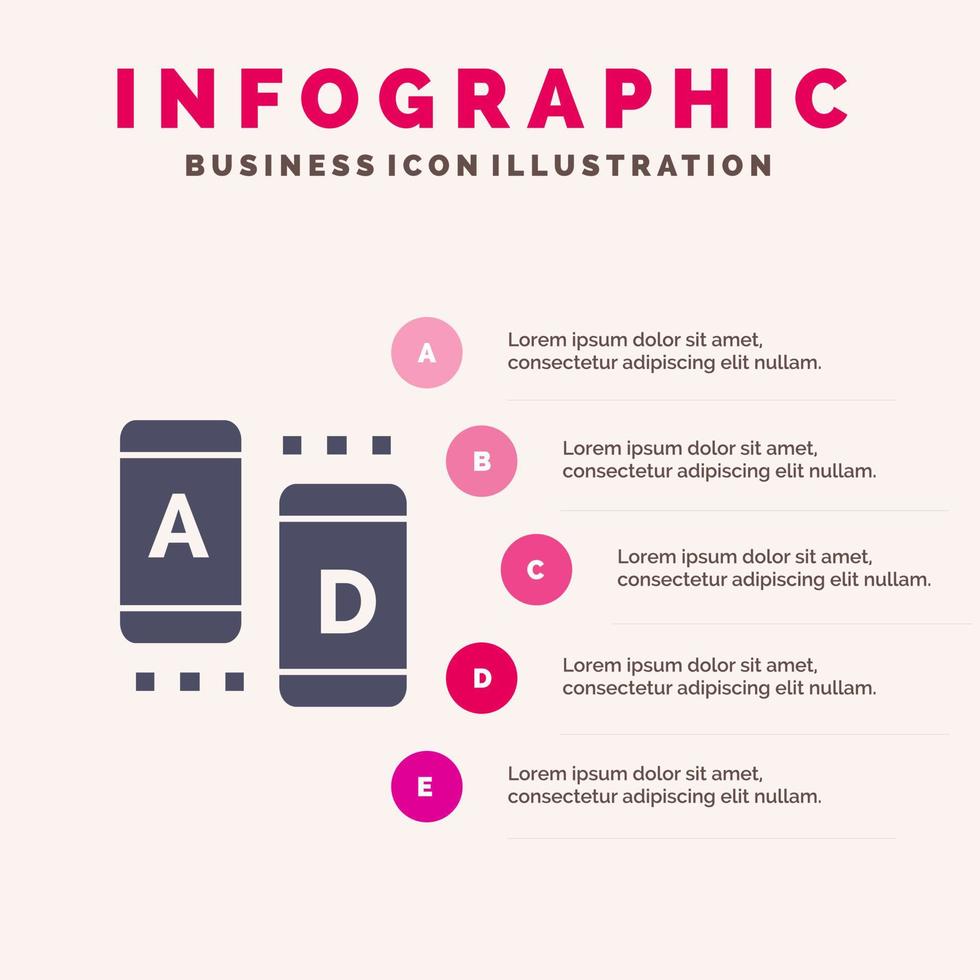 INFOGRAPHIC
BUSINESS ICON ILLUSTRATION

A
D

A
Lorem ipsum dolor sit amet, consectetur adipiscing elit nullam.

B
Lorem ipsum dolor sit amet, consectetur adipiscing elit nullam.

C
Lorem ipsum dolor sit amet, consectetur adipiscing elit nullam.

D
Lorem ipsum dolor sit amet, consectetur adipiscing elit nullam.

E
Lorem ipsum dolor sit amet, consectetur adipiscing elit nullam.