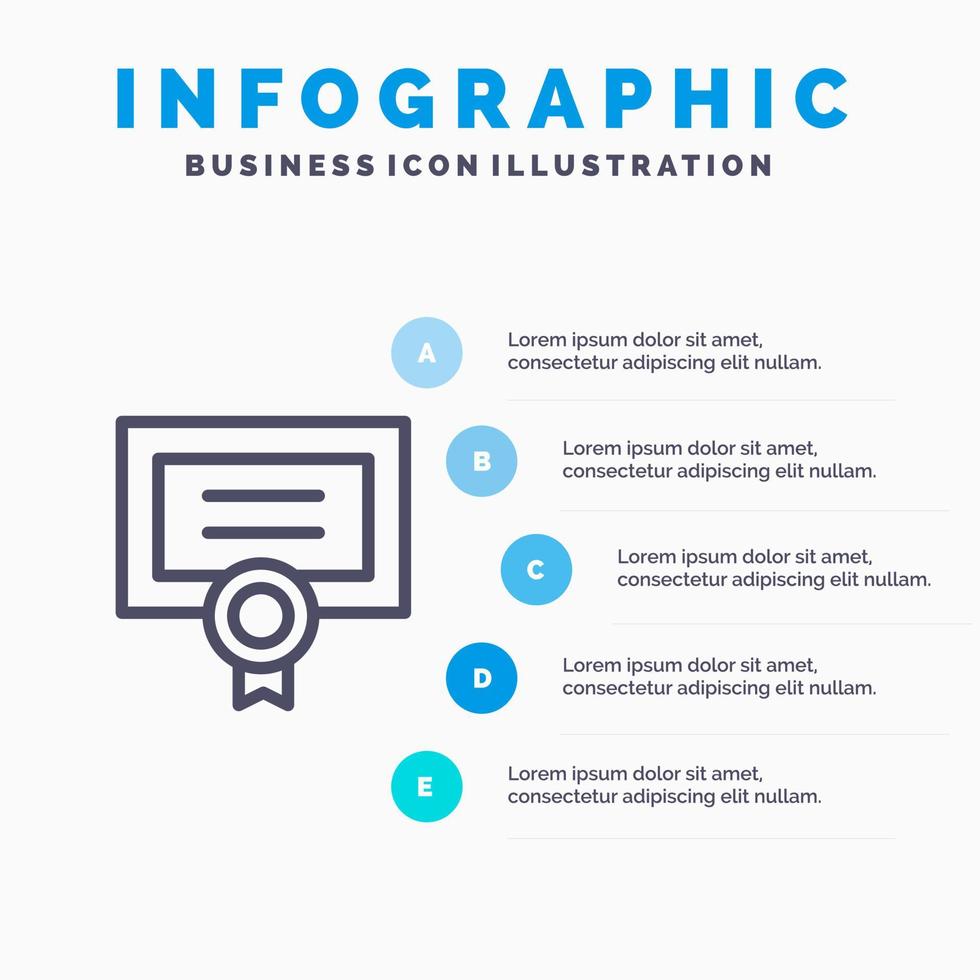 INFOGRAPHIC
BUSINESS ICON ILLUSTRATION

A
Lorem ipsum dolor sit amet, consectetur adipiscing elit nullam.

B
Lorem ipsum dolor sit amet, consectetur adipiscing elit nullam.

C
Lorem ipsum dolor sit amet, consectetur adipiscing elit nullam.

D
Lorem ipsum dolor sit amet, consectetur adipiscing elit nullam.

E
Lorem ipsum dolor sit amet, consectetur adipiscing elit nullam.