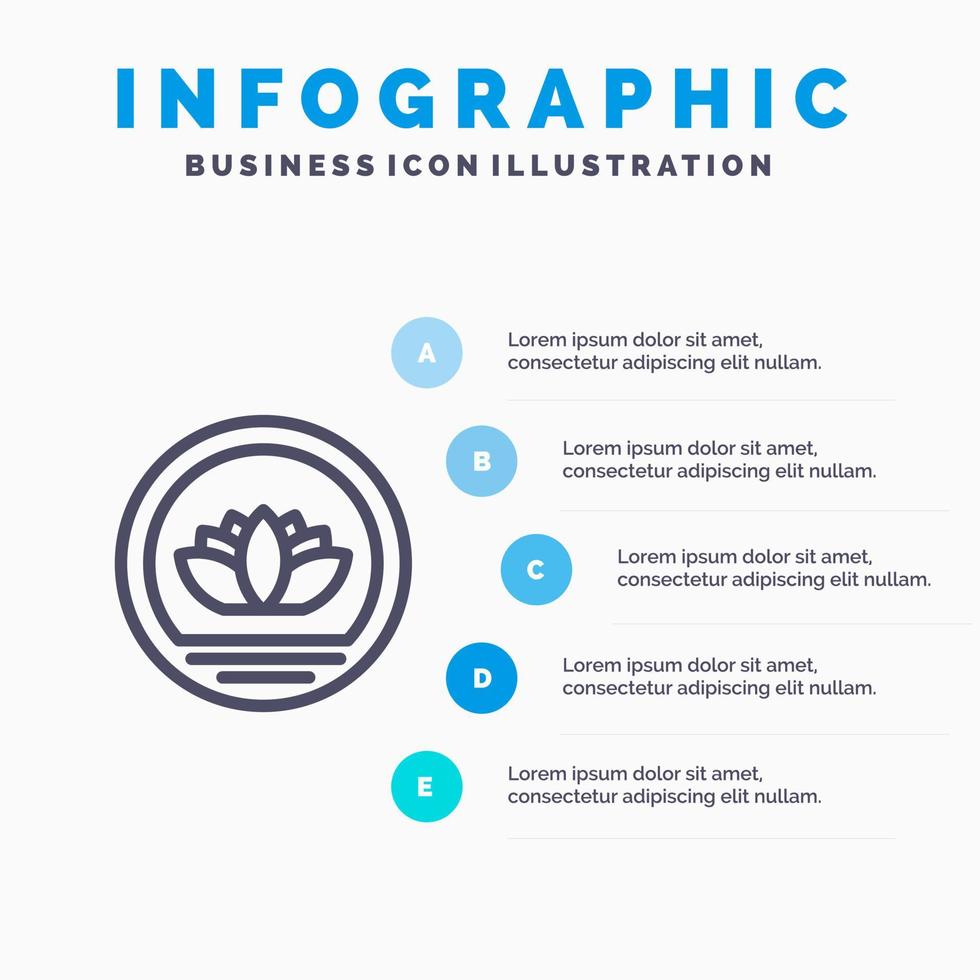 INFOGRAPHIC
BUSINESS ICON ILLUSTRATION

A
Lorem ipsum dolor sit amet, consectetur adipiscing elit nullam.

B
Lorem ipsum dolor sit amet, consectetur adipiscing elit nullam.

C
Lorem ipsum dolor sit amet, consectetur adipiscing elit nullam.

D
Lorem ipsum dolor sit amet, consectetur adipiscing elit nullam.

E
Lorem ipsum dolor sit amet, consectetur adipiscing elit nullam.