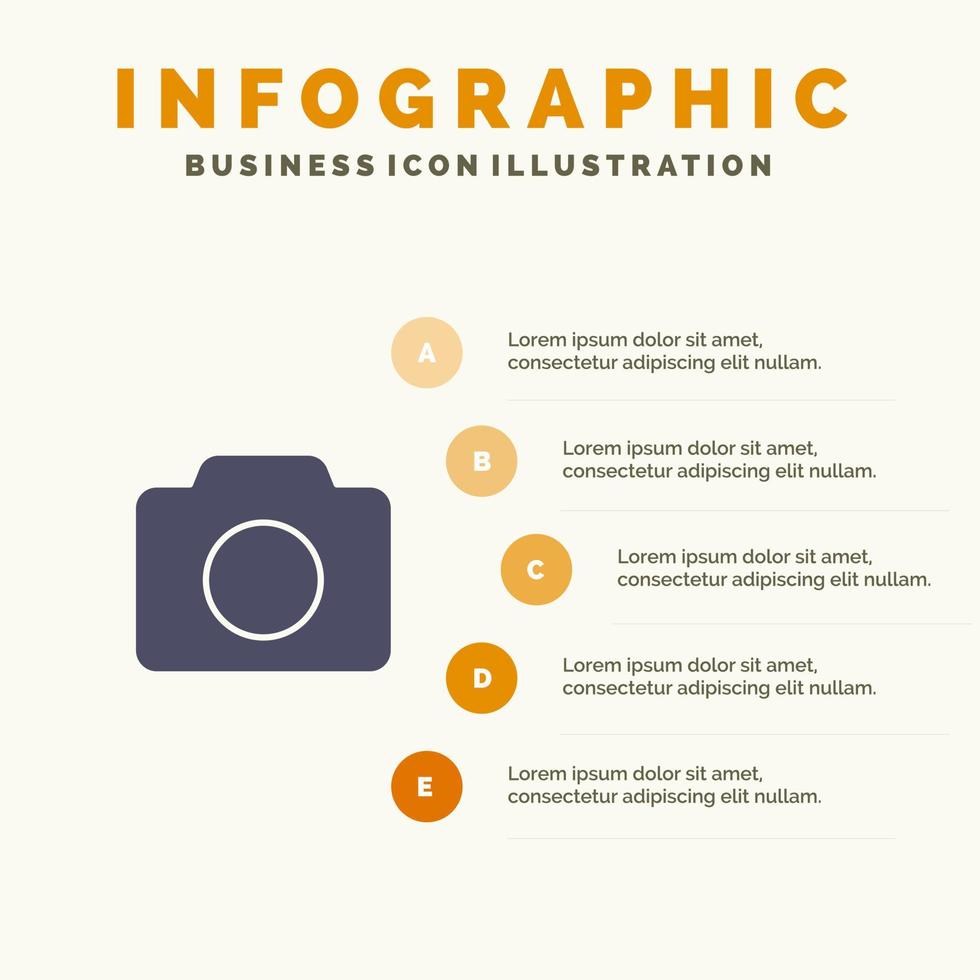 INFOGRAPHIC
BUSINESS ICON ILLUSTRATION

A
Lorem ipsum dolor sit amet, consectetur adipiscing elit nullam.

B
Lorem ipsum dolor sit amet, consectetur adipiscing elit nullam.

C
Lorem ipsum dolor sit amet, consectetur adipiscing elit nullam.

D
Lorem ipsum dolor sit amet, consectetur adipiscing elit nullam.

E
Lorem ipsum dolor sit amet, consectetur adipiscing elit nullam.