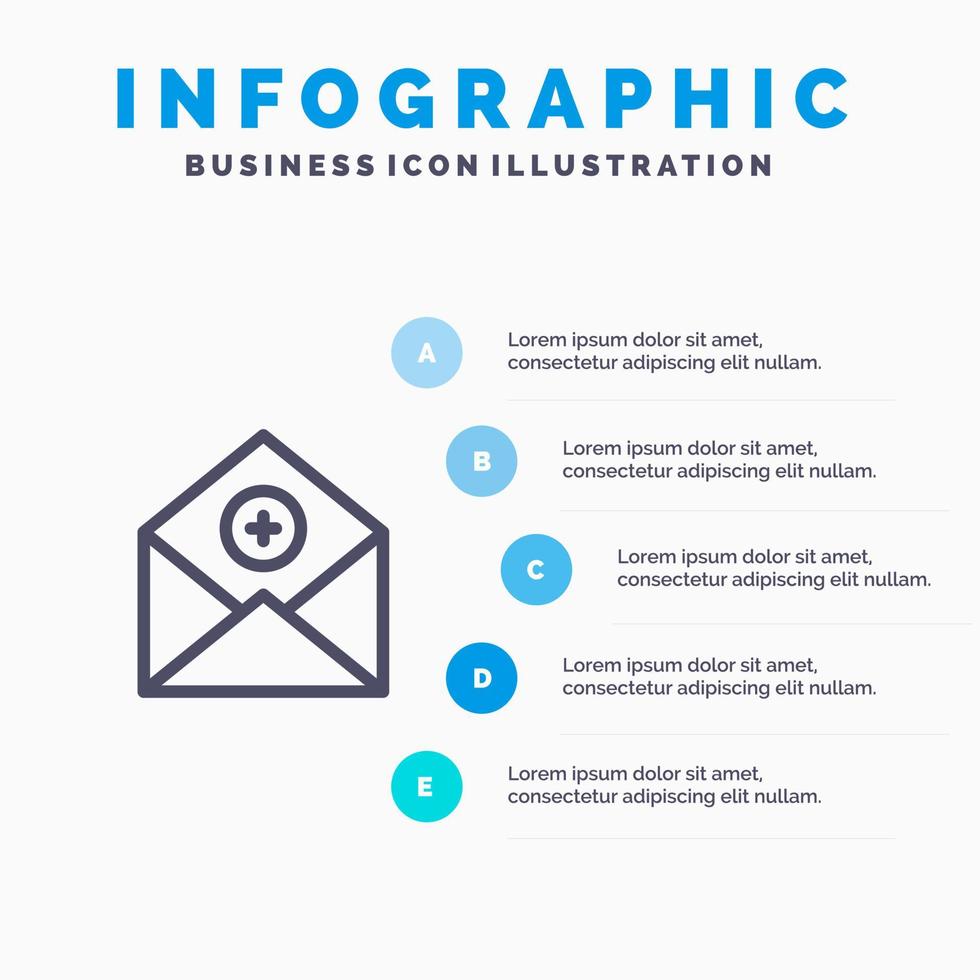 INFOGRAPHIC

BUSINESS ICON ILLUSTRATION

A

Lorem ipsum dolor sit amet, consectetur adipiscing elit nullam.

B

Lorem ipsum dolor sit amet, consectetur adipiscing elit nullam.

C

Lorem ipsum dolor sit amet, consectetur adipiscing elit nullam.

D

Lorem ipsum dolor sit amet, consectetur adipiscing elit nullam.

E

Lorem ipsum dolor sit amet, consectetur adipiscing elit nullam.