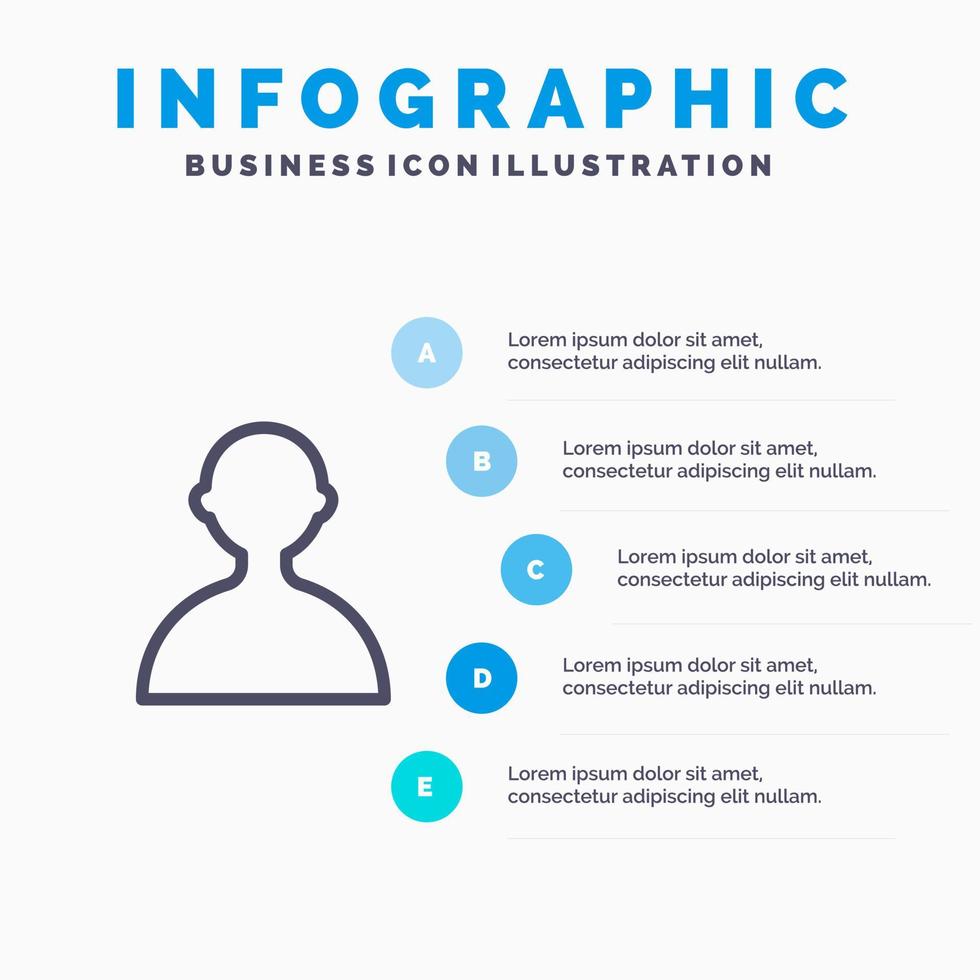 INFOGRAPHIC
BUSINESS ICON ILLUSTRATION

A
Lorem ipsum dolor sit amet, consectetur adipiscing elit nullam.

B
Lorem ipsum dolor sit amet, consectetur adipiscing elit nullam.

C
Lorem ipsum dolor sit amet, consectetur adipiscing elit nullam.

D
Lorem ipsum dolor sit amet, consectetur adipiscing elit nullam.

E
Lorem ipsum dolor sit amet, consectetur adipiscing elit nullam.