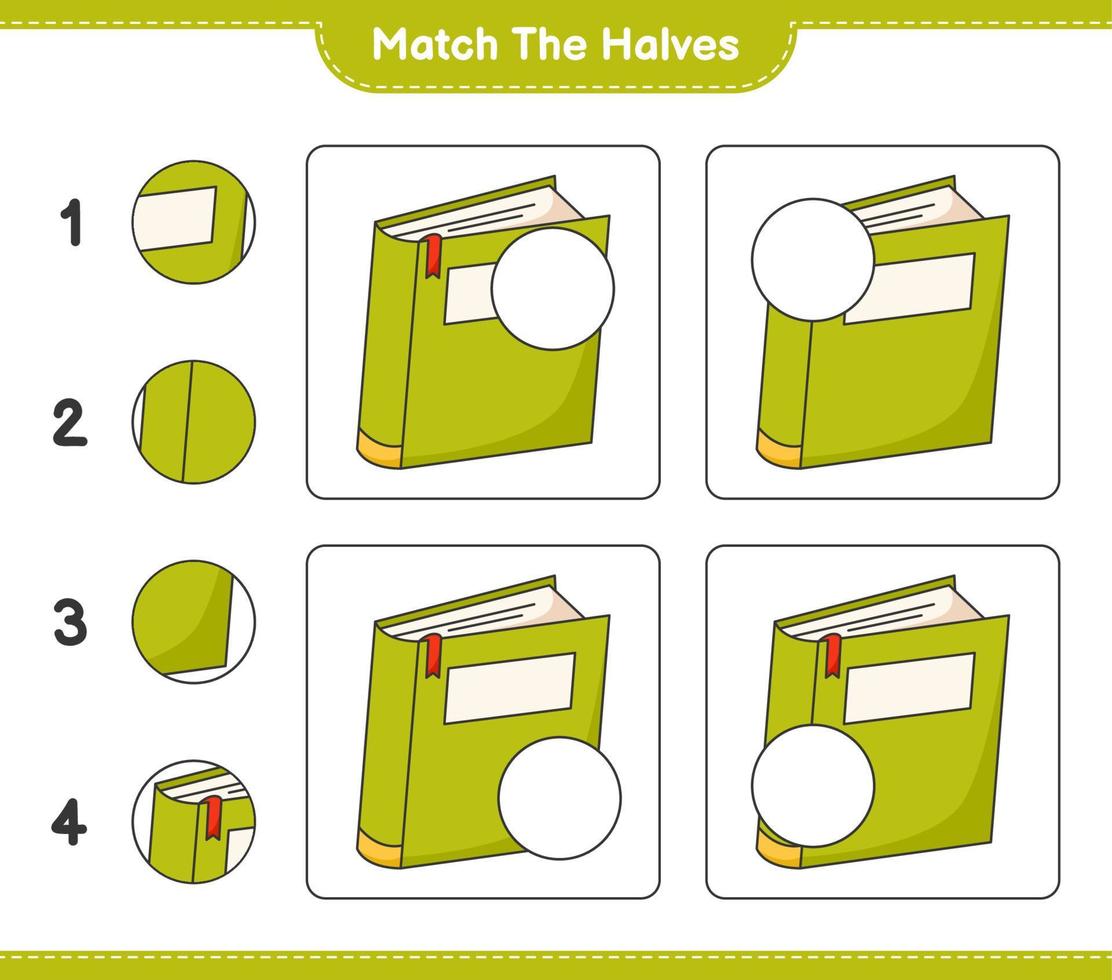 Match The Halves

1

2

3

4