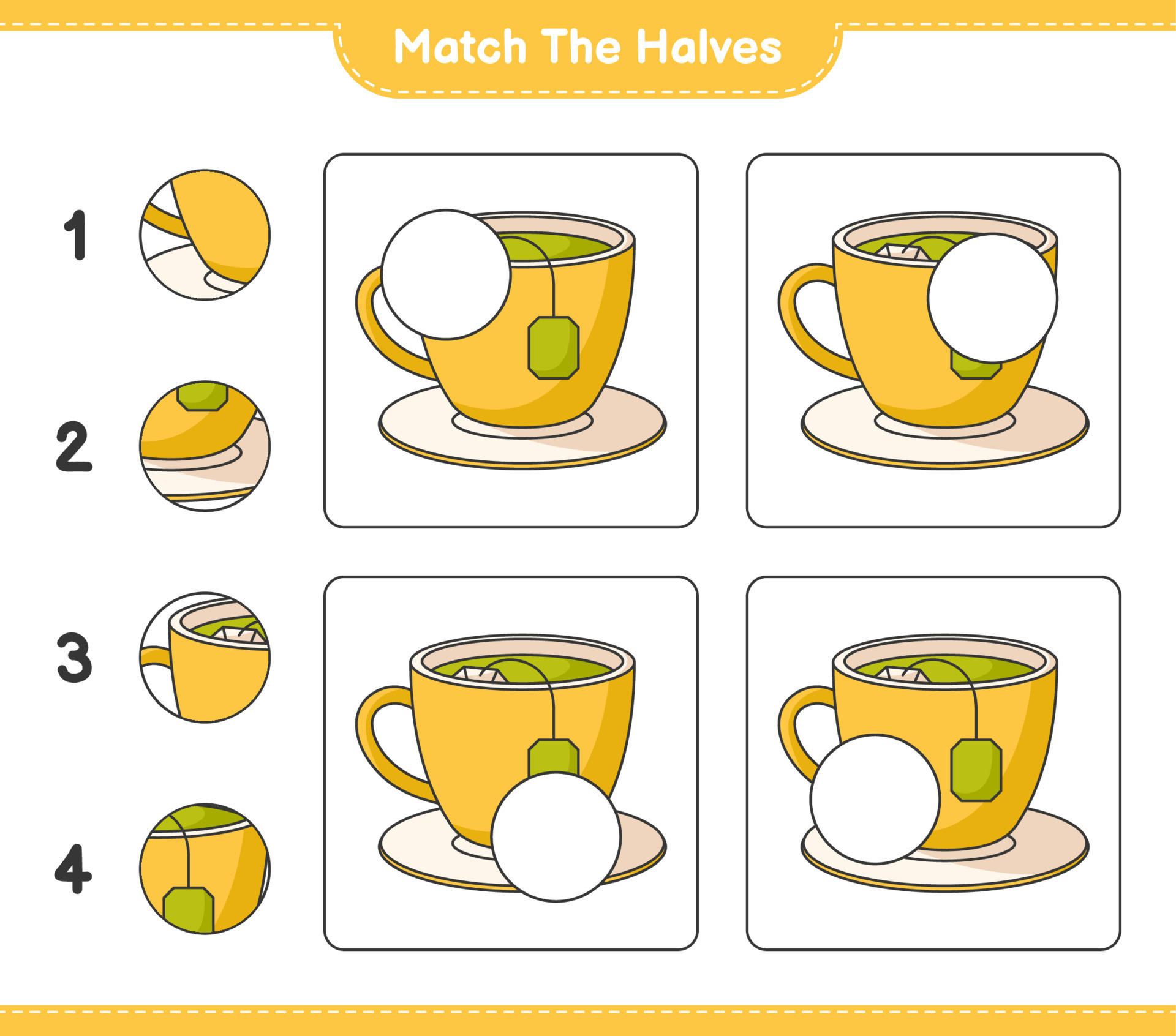 Match The Halves

1

2

3

4