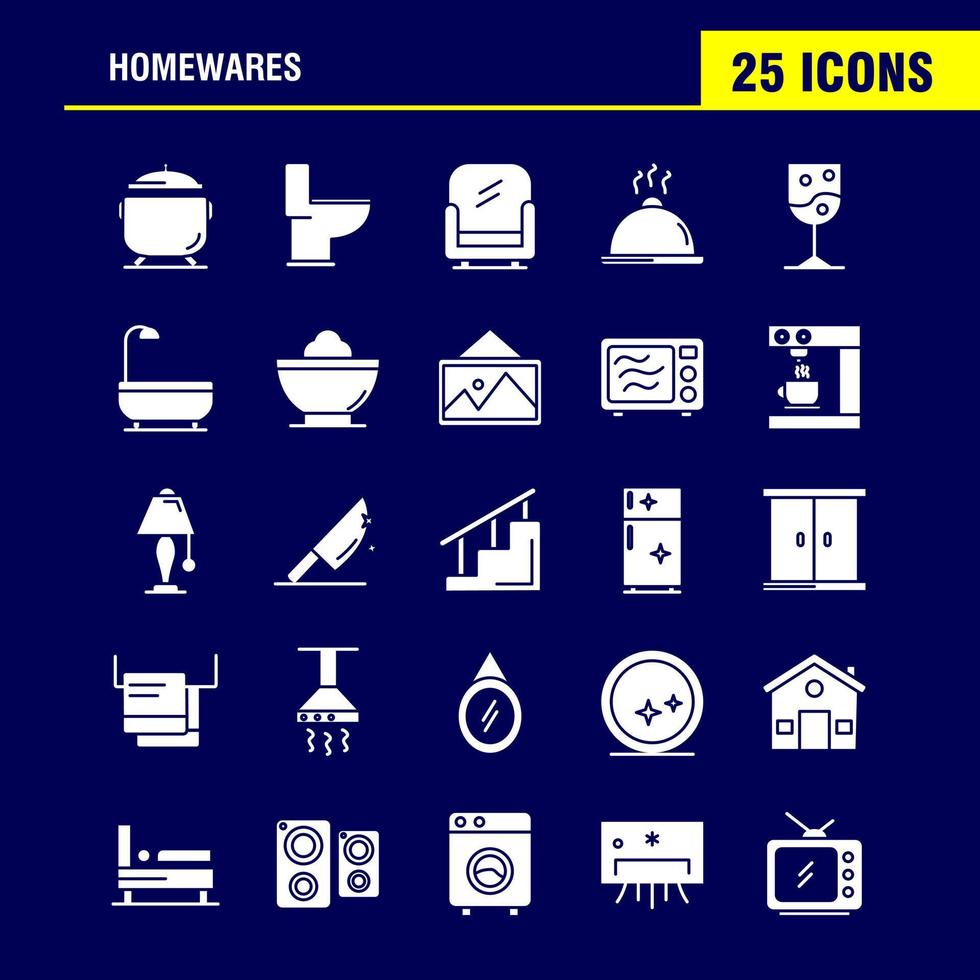 HOMEWARES

25 ICONS