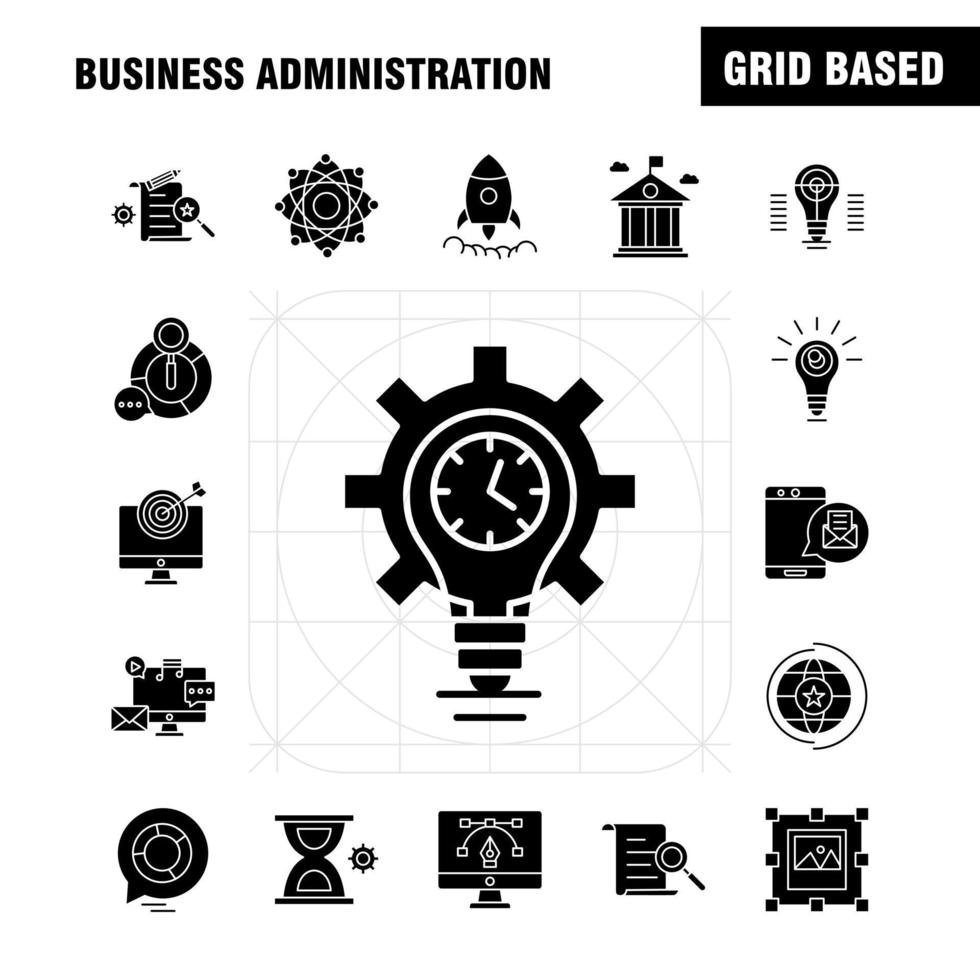 BUSINESS ADMINISTRATION

GRID BASED