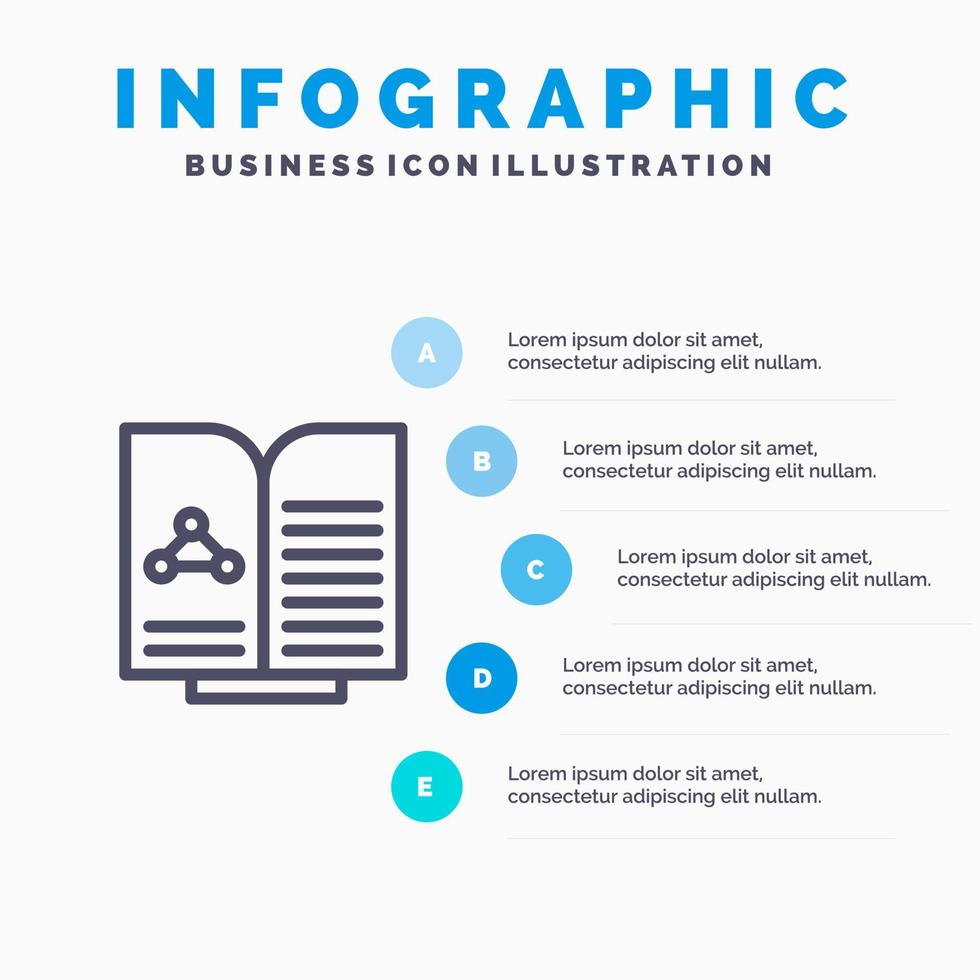 INFOGRAPHIC
BUSINESS ICON ILLUSTRATION

A
Lorem ipsum dolor sit amet, consectetur adipiscing elit nullam.

B
Lorem ipsum dolor sit amet, consectetur adipiscing elit nullam.

C
Lorem ipsum dolor sit amet, consectetur adipiscing elit nullam.

D
Lorem ipsum dolor sit amet, consectetur adipiscing elit nullam.

E
Lorem ipsum dolor sit amet, consectetur adipiscing elit nullam.