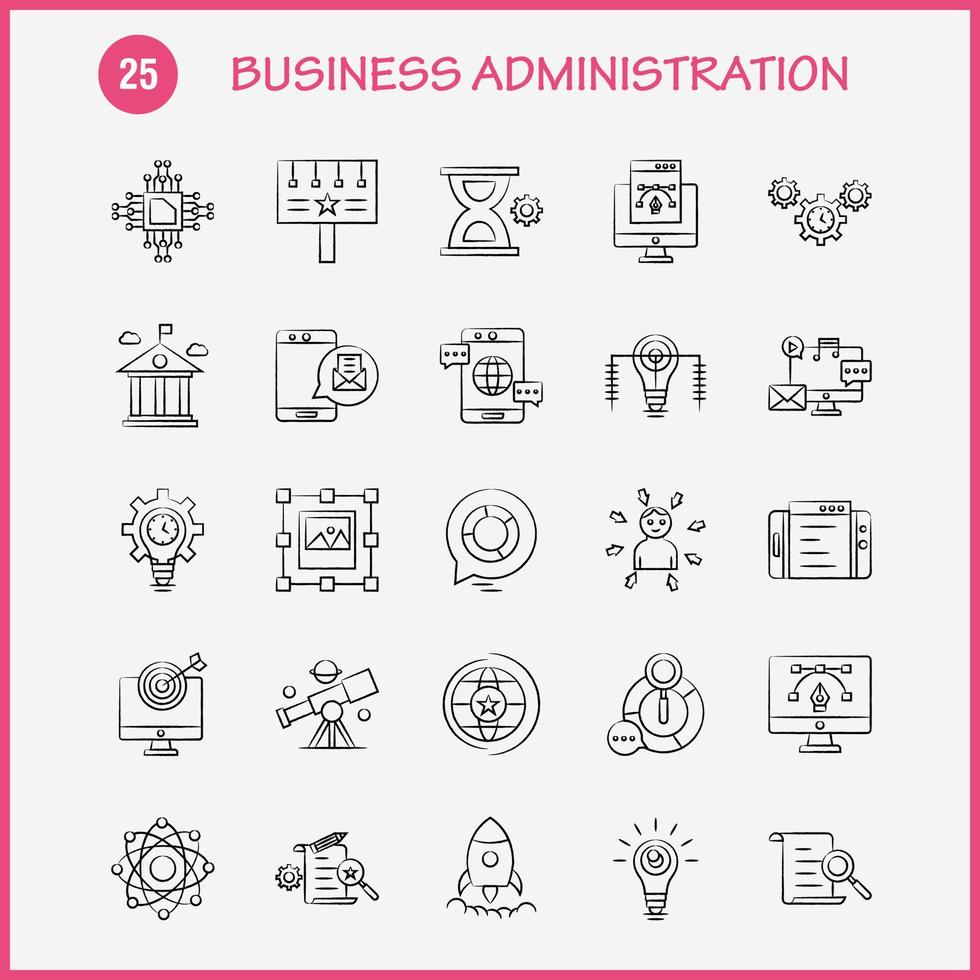 25 BUSINESS ADMINISTRATION