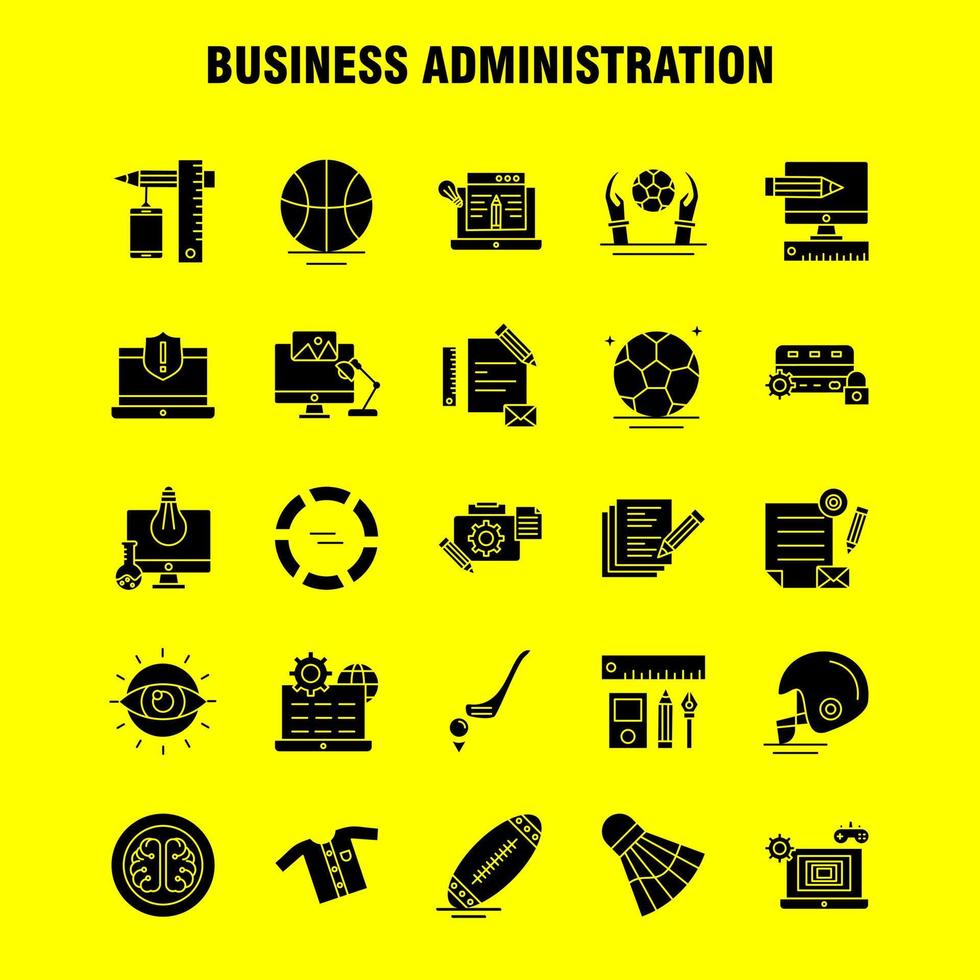 BUSINESS ADMINISTRATION