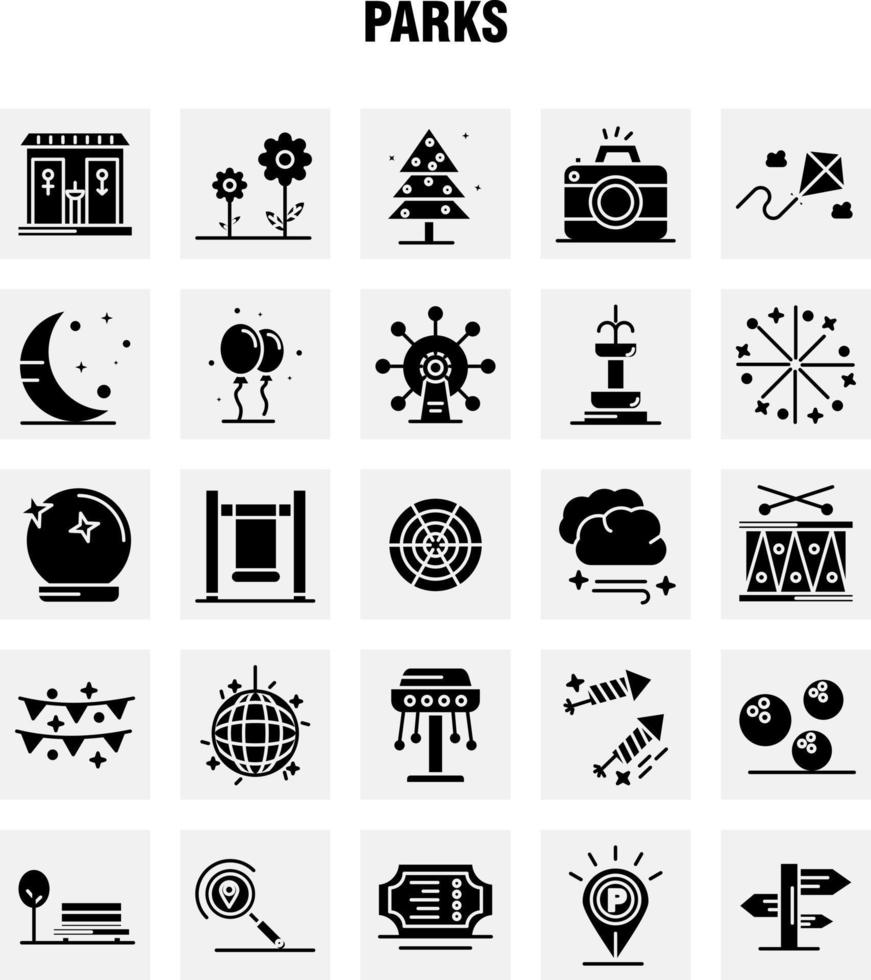 PARKS

P