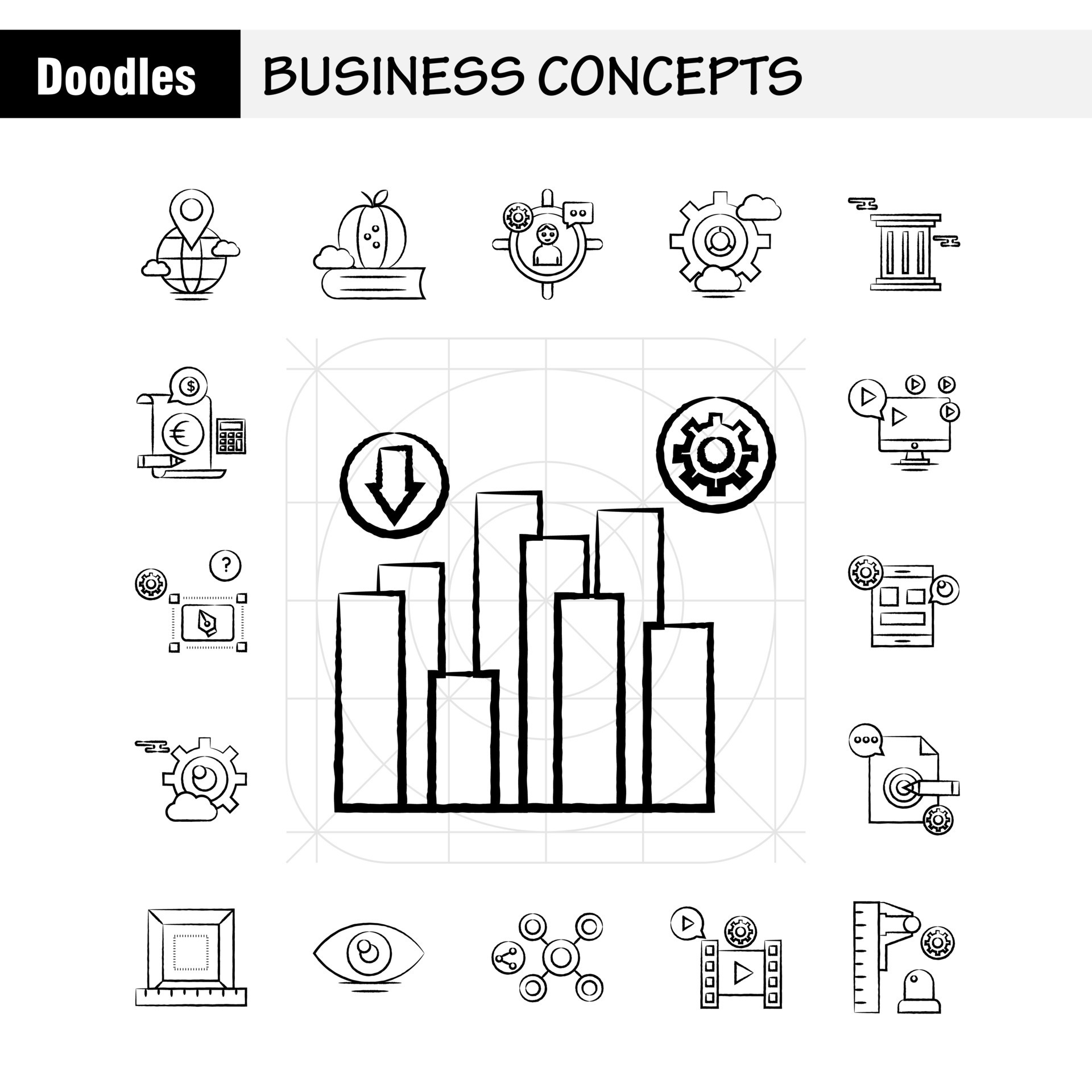 Doodles BUSINESS CONCEPTS

$

€

?