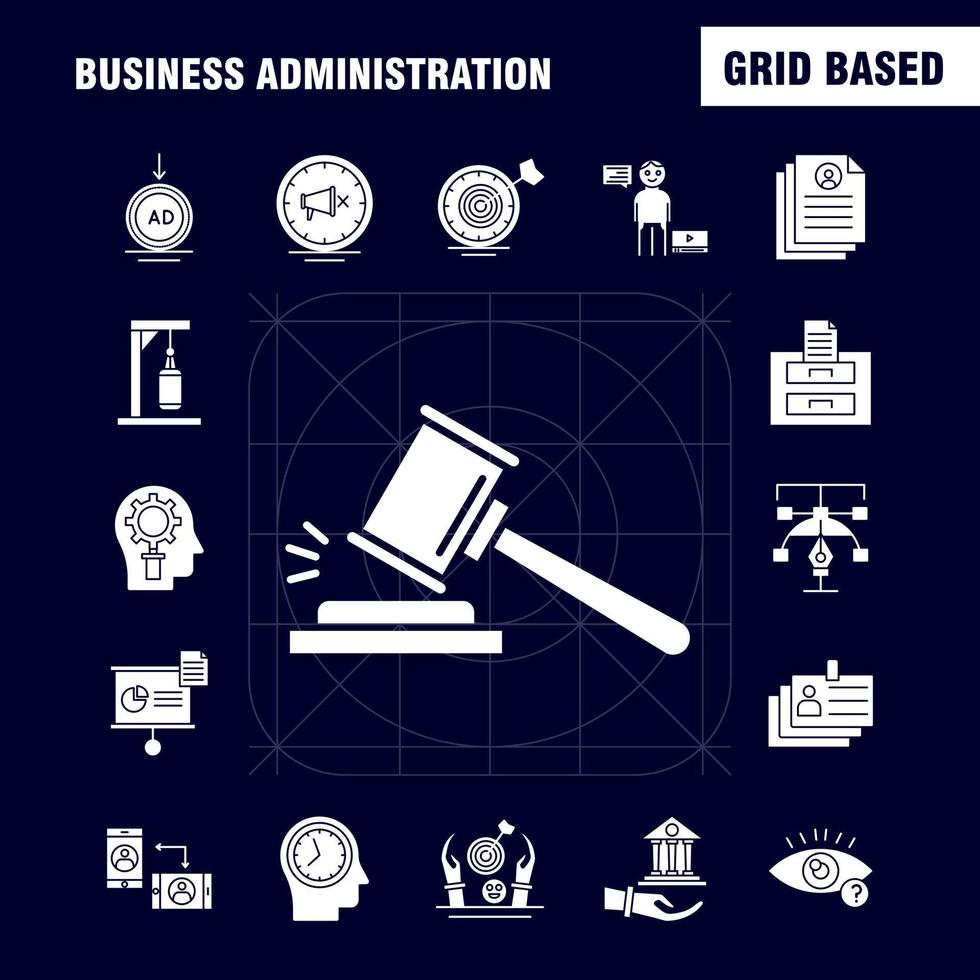 BUSINESS ADMINISTRATION

GRID BASED

AD

?