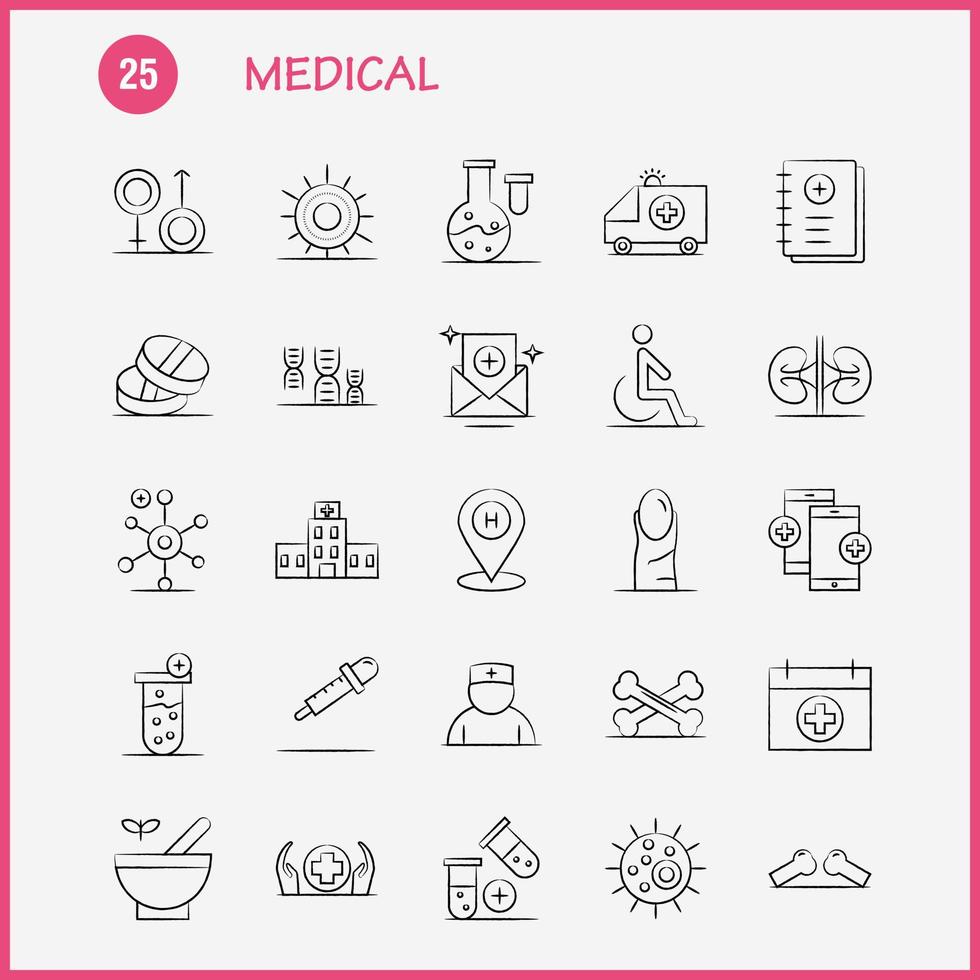 25 MEDICAL

H