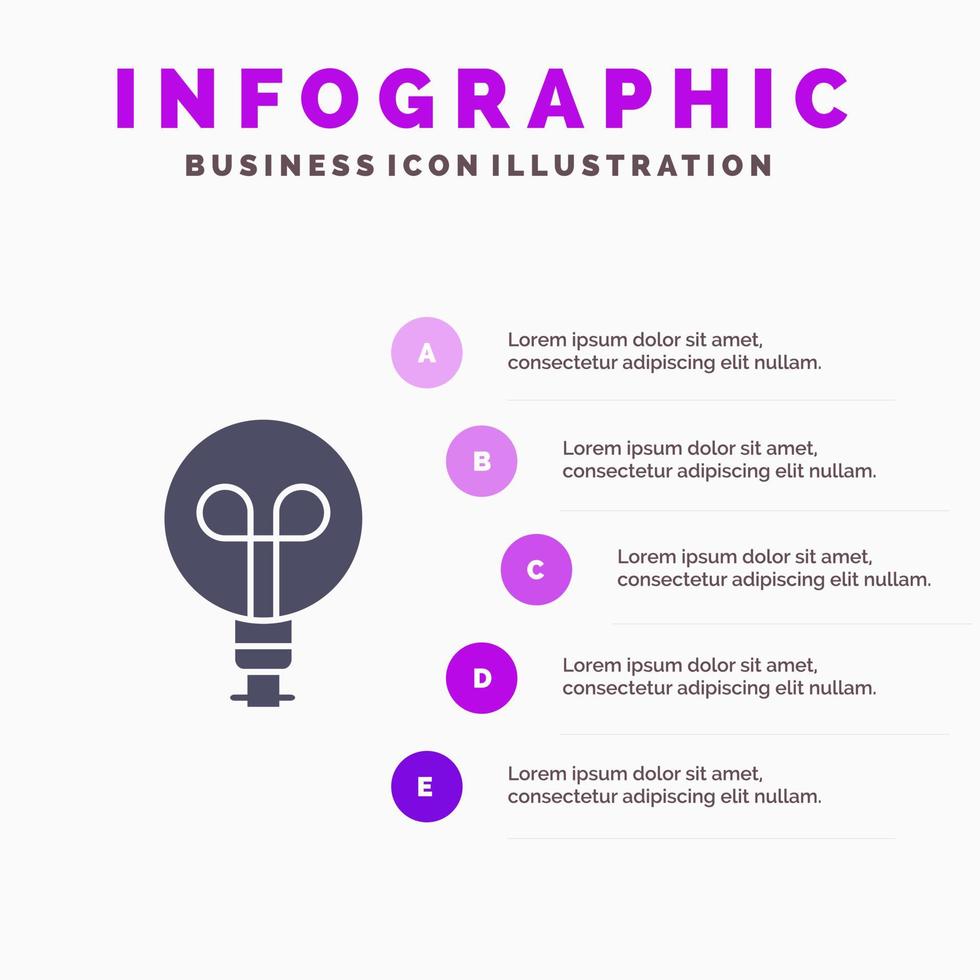 INFOGRAPHIC
BUSINESS ICON ILLUSTRATION

A
Lorem ipsum dolor sit amet, consectetur adipiscing elit nullam.

B
Lorem ipsum dolor sit amet, consectetur adipiscing elit nullam.

C
Lorem ipsum dolor sit amet, consectetur adipiscing elit nullam.

D
Lorem ipsum dolor sit amet, consectetur adipiscing elit nullam.

E
Lorem ipsum dolor sit amet, consectetur adipiscing elit nullam.