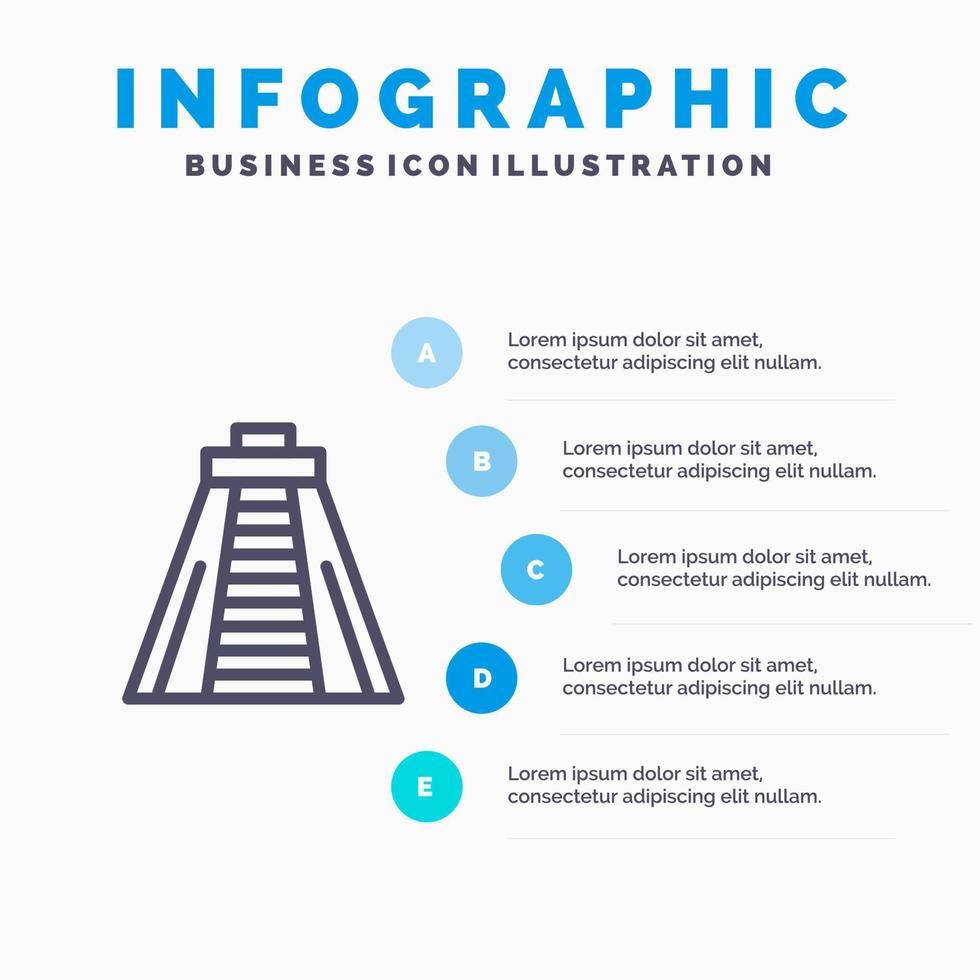 INFOGRAPHIC
BUSINESS ICON ILLUSTRATION

A
Lorem ipsum dolor sit amet, consectetur adipiscing elit nullam.

B
Lorem ipsum dolor sit amet, consectetur adipiscing elit nullam.

C
Lorem ipsum dolor sit amet, consectetur adipiscing elit nullam.

D
Lorem ipsum dolor sit amet, consectetur adipiscing elit nullam.

E
Lorem ipsum dolor sit amet, consectetur adipiscing elit nullam.