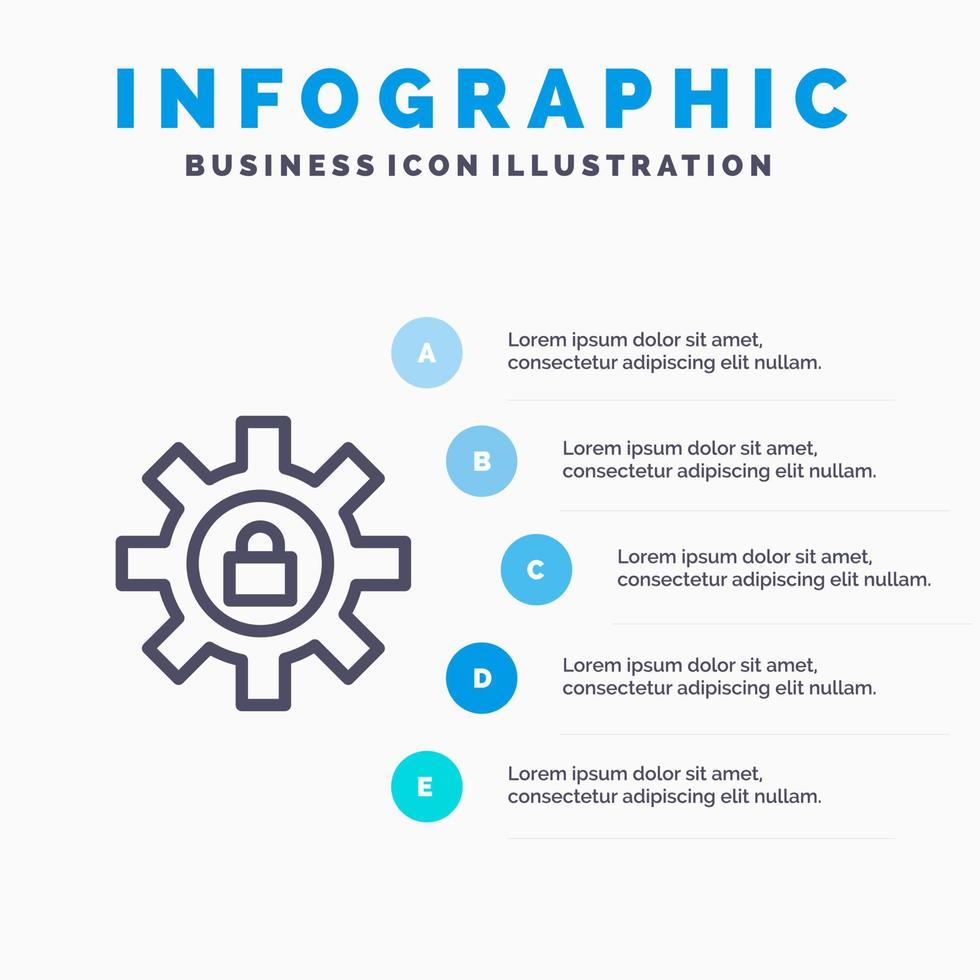 INFOGRAPHIC

BUSINESS ICON ILLUSTRATION

A

Lorem ipsum dolor sit amet, consectetur adipiscing elit nullam.

B

Lorem ipsum dolor sit amet, consectetur adipiscing elit nullam.

C

Lorem ipsum dolor sit amet, consectetur adipiscing elit nullam.

D

Lorem ipsum dolor sit amet, consectetur adipiscing elit nullam.

E

Lorem ipsum dolor sit amet, consectetur adipiscing elit nullam.