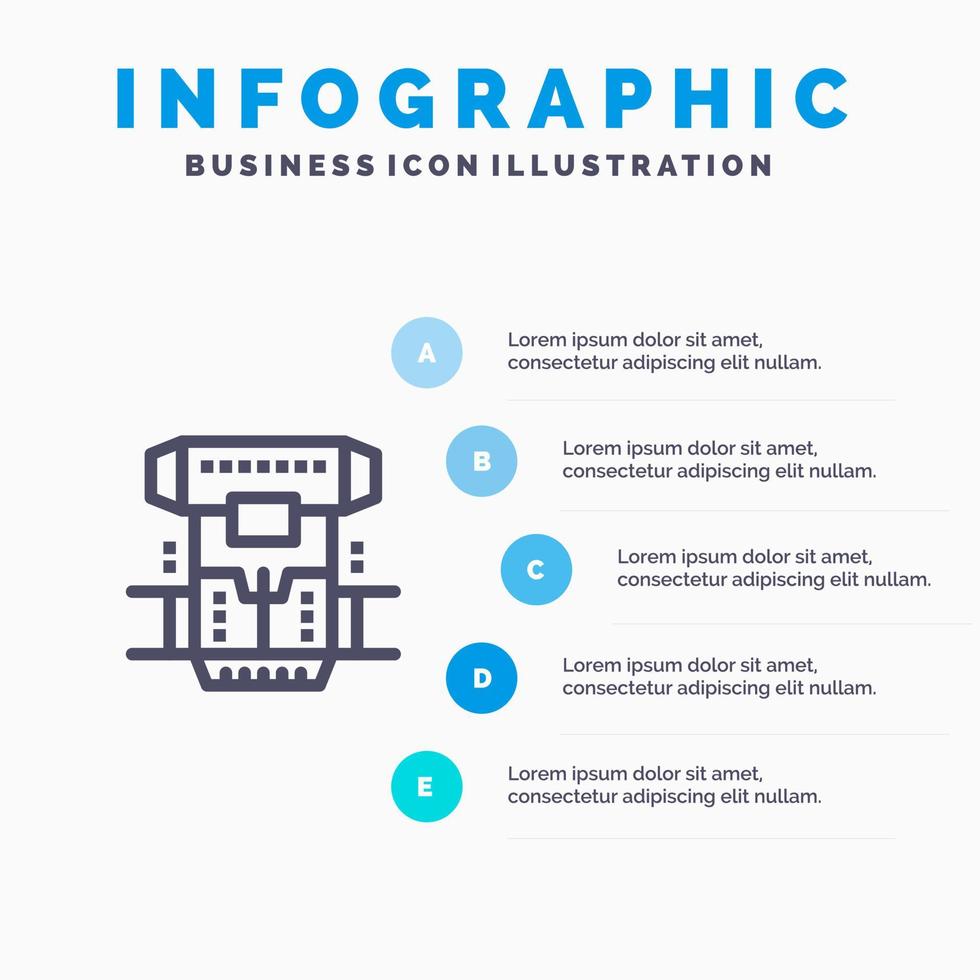 INFOGRAPHIC

BUSINESS ICON ILLUSTRATION

A

Lorem ipsum dolor sit amet, consectetur adipiscing elit nullam.

B

Lorem ipsum dolor sit amet, consectetur adipiscing elit nullam.

C

Lorem ipsum dolor sit amet, consectetur adipiscing elit nullam.

D

Lorem ipsum dolor sit amet, consectetur adipiscing elit nullam.

E

Lorem ipsum dolor sit amet, consectetur adipiscing elit nullam.