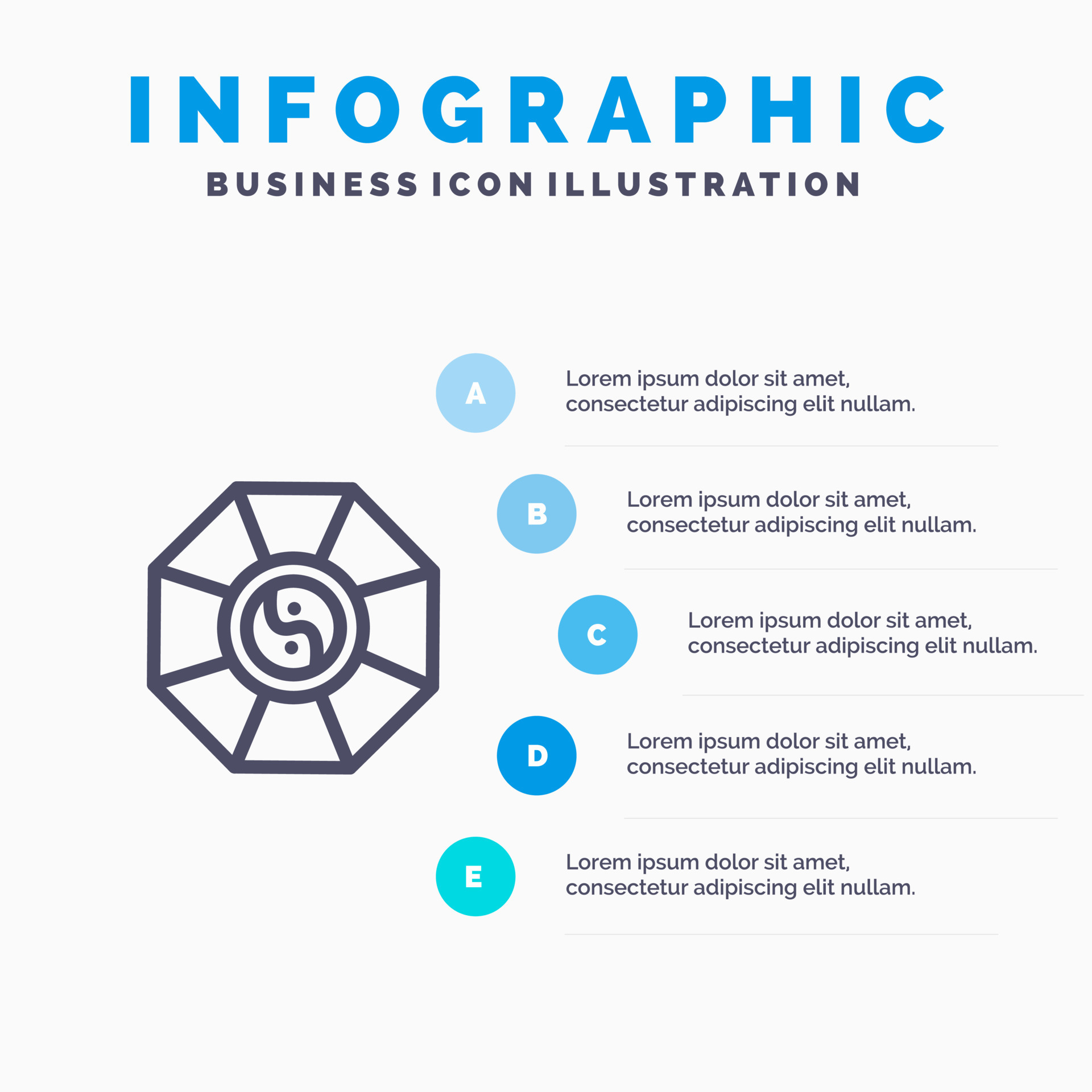 INFOGRAPHIC
BUSINESS ICON ILLUSTRATION

A
Lorem ipsum dolor sit amet, consectetur adipiscing elit nullam.

B
Lorem ipsum dolor sit amet, consectetur adipiscing elit nullam.

C
Lorem ipsum dolor sit amet, consectetur adipiscing elit nullam.

D
Lorem ipsum dolor sit amet, consectetur adipiscing elit nullam.

E
Lorem ipsum dolor sit amet, consectetur adipiscing elit nullam.