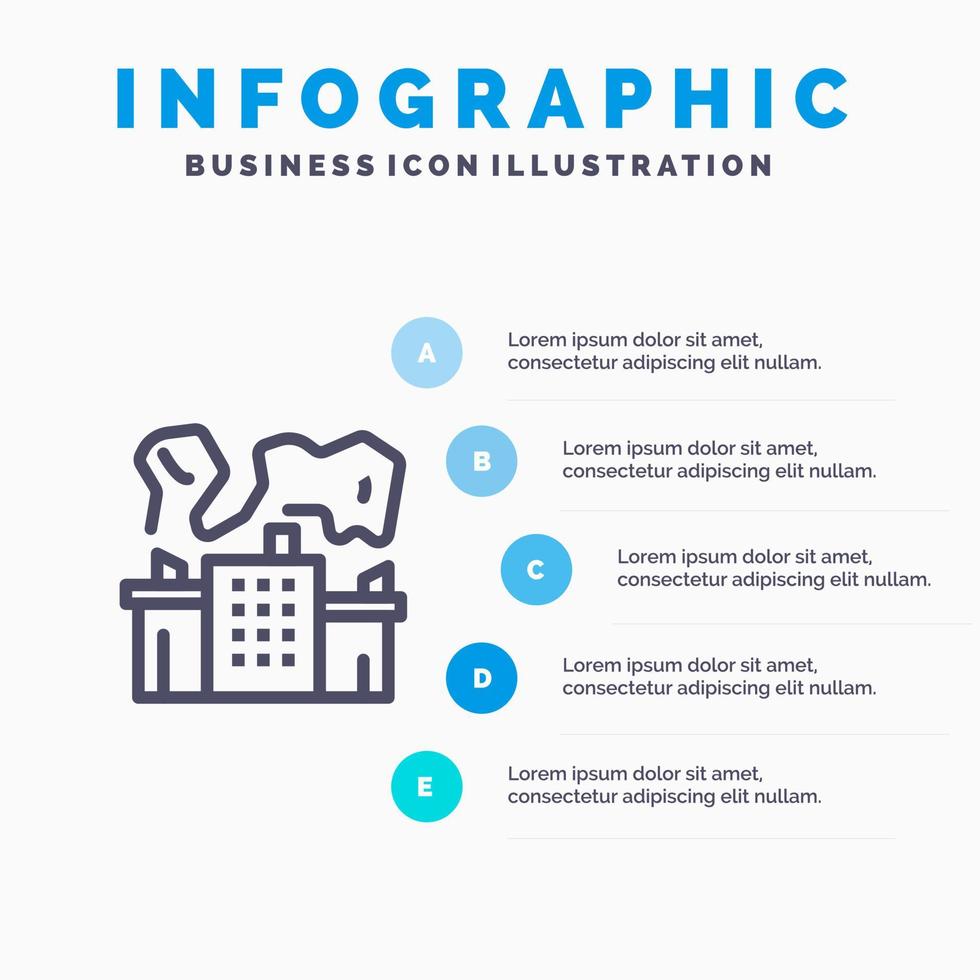 INFOGRAPHIC
BUSINESS ICON ILLUSTRATION

A
Lorem ipsum dolor sit amet, consectetur adipiscing elit nullam.

B
Lorem ipsum dolor sit amet, consectetur adipiscing elit nullam.

C
Lorem ipsum dolor sit amet, consectetur adipiscing elit nullam.

D
Lorem ipsum dolor sit amet, consectetur adipiscing elit nullam.

E
Lorem ipsum dolor sit amet, consectetur adipiscing elit nullam.