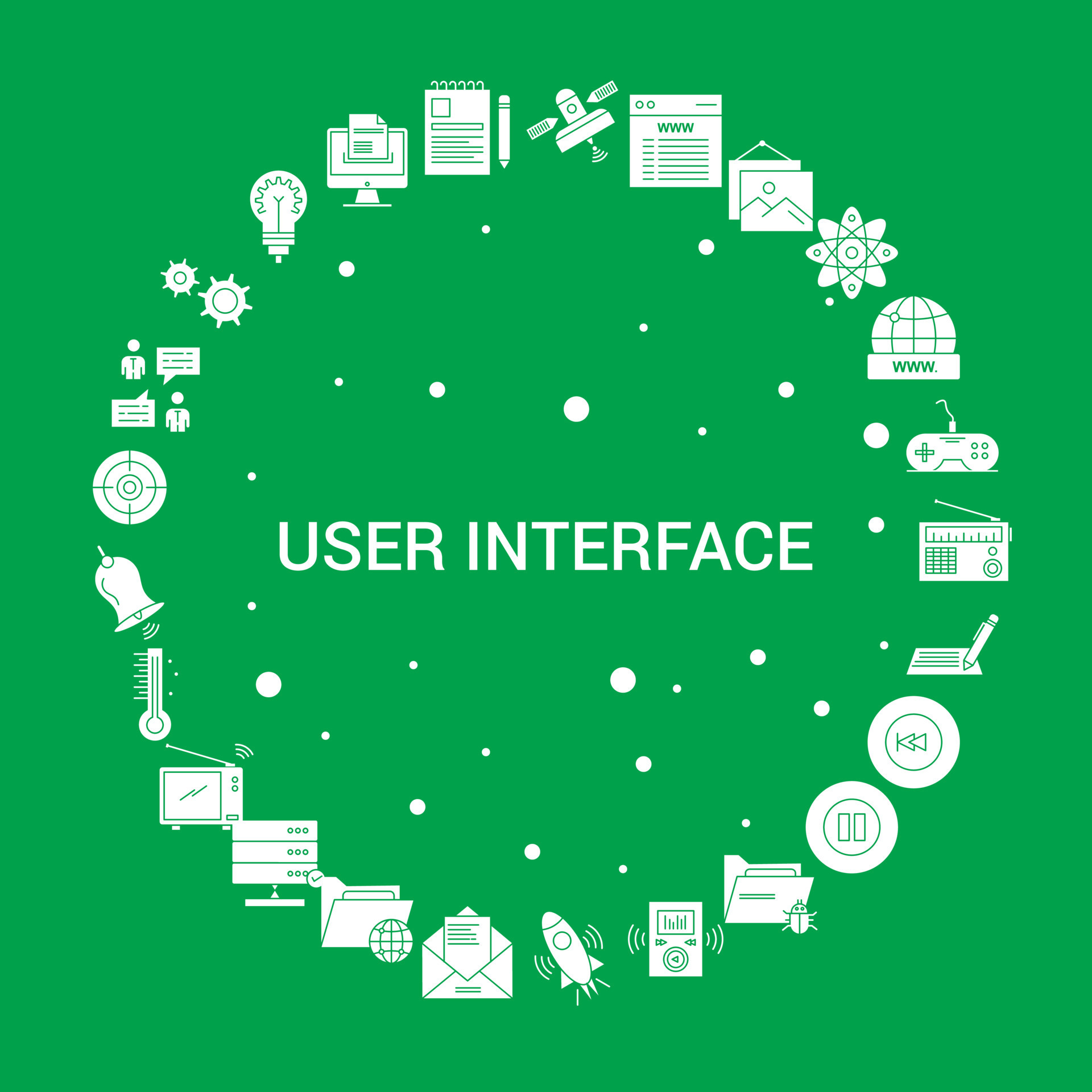 WWW

WWW.

USER INTERFACE