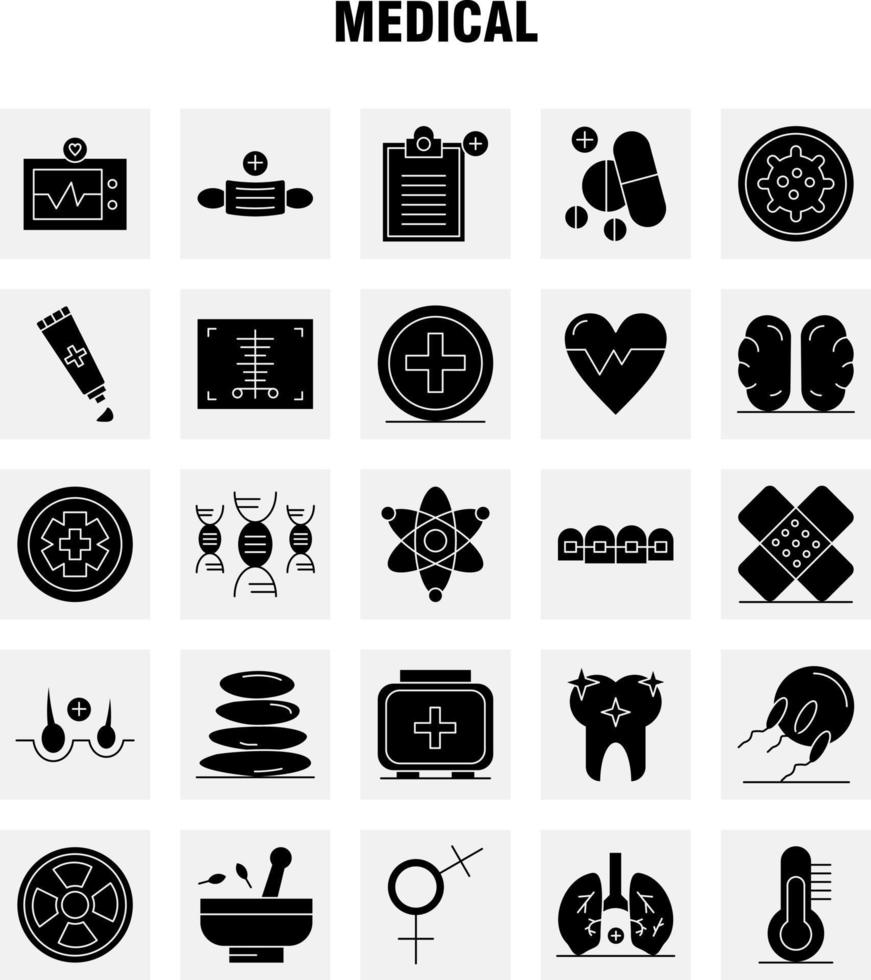 MEDICAL