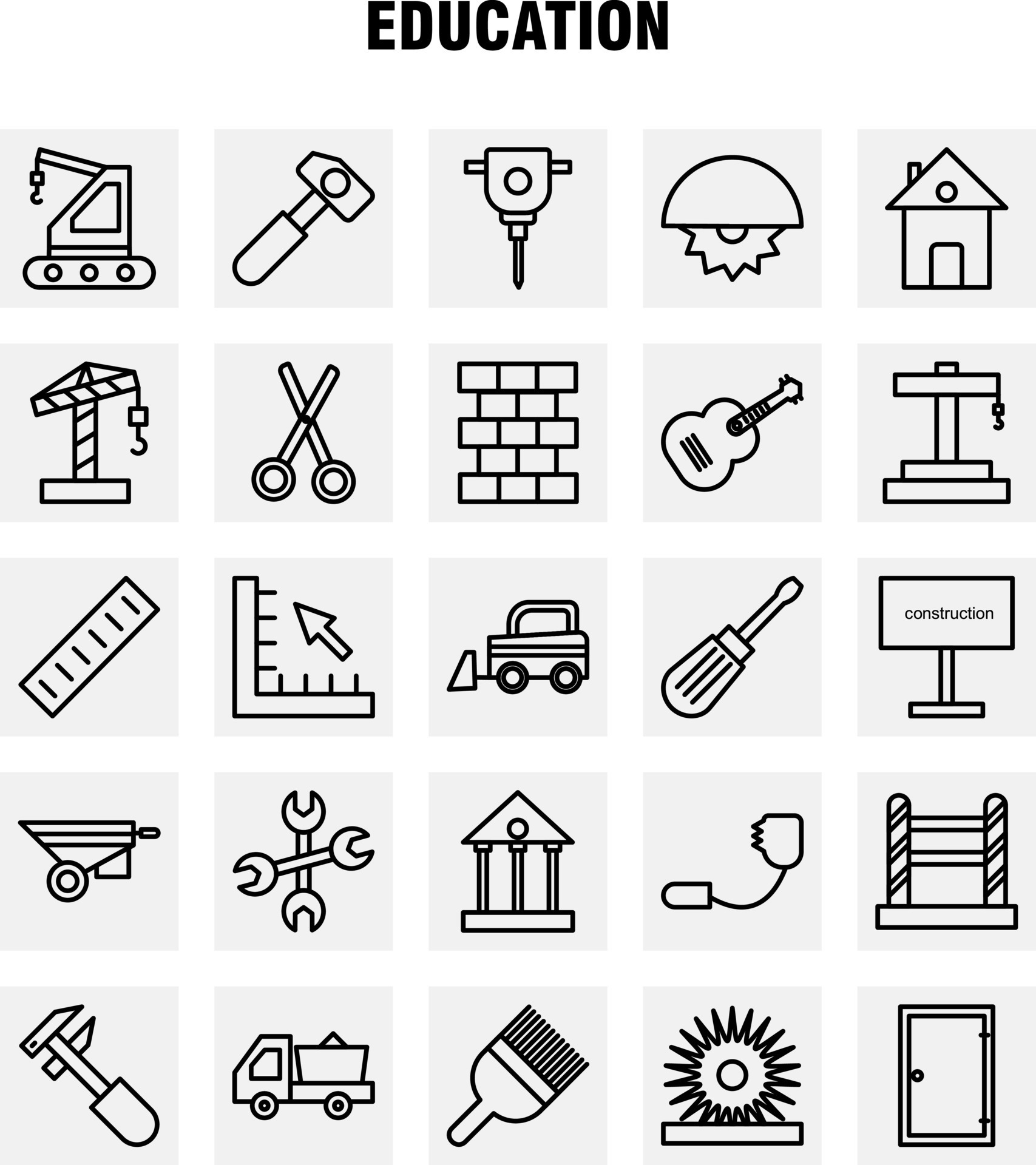 EDUCATION

construction