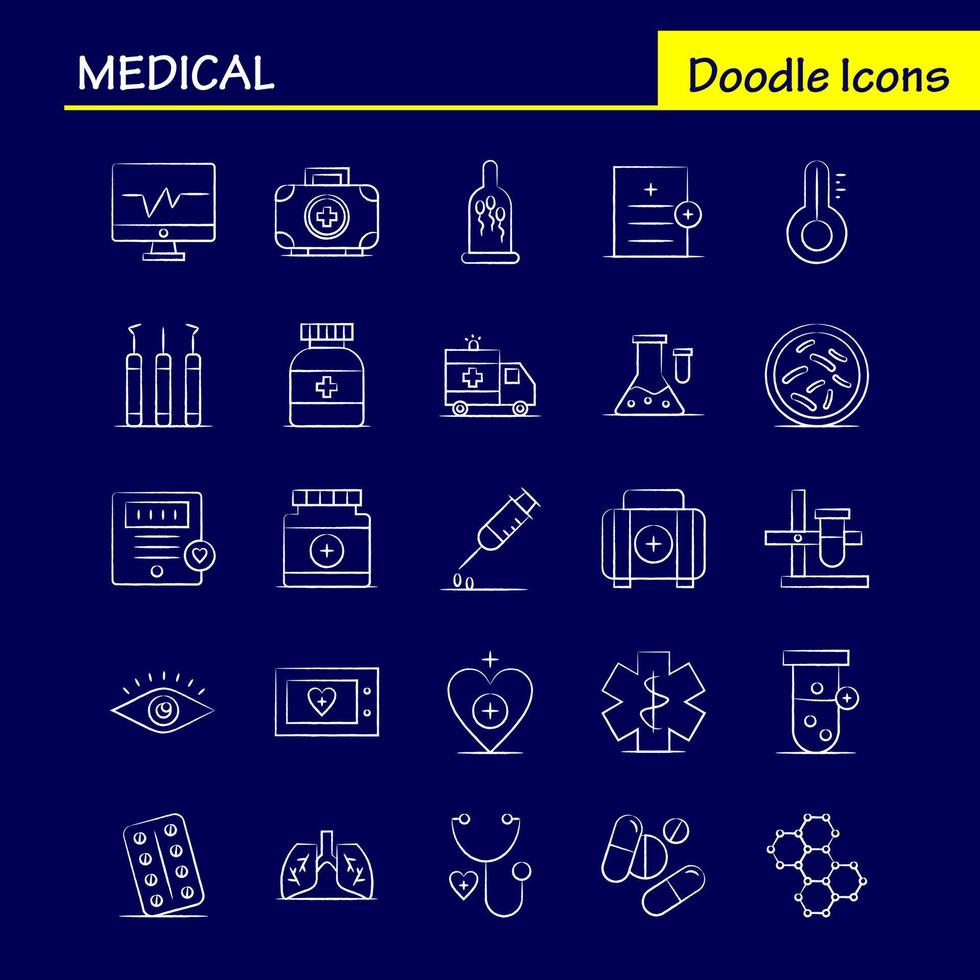 MEDICAL

Doodle Icons