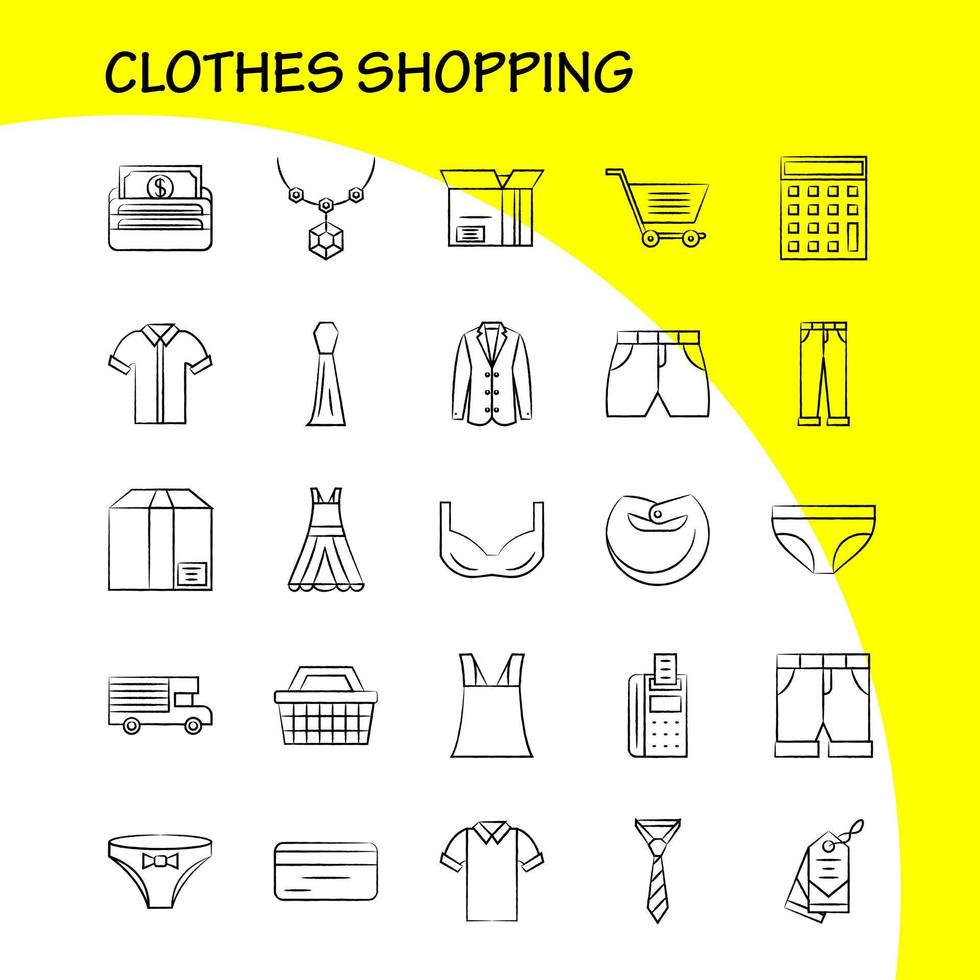 CLOTHES SHOPPING

$