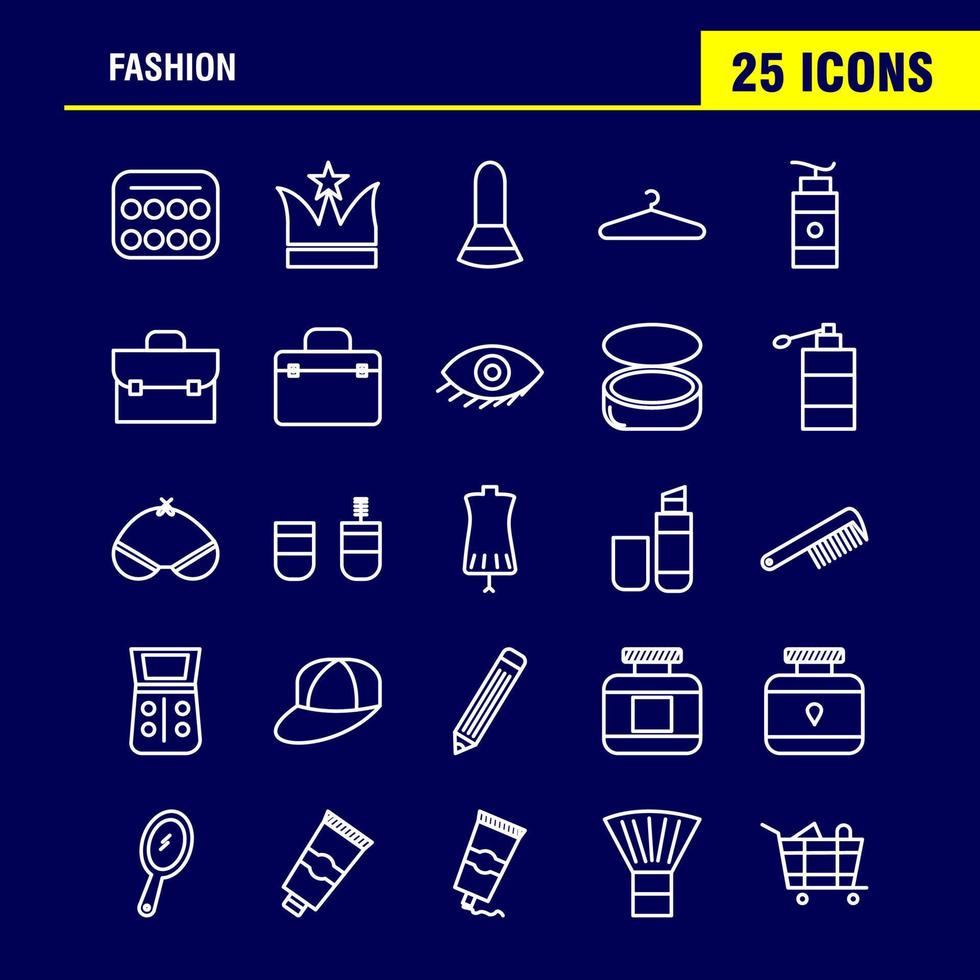 FASHION

25 ICONS