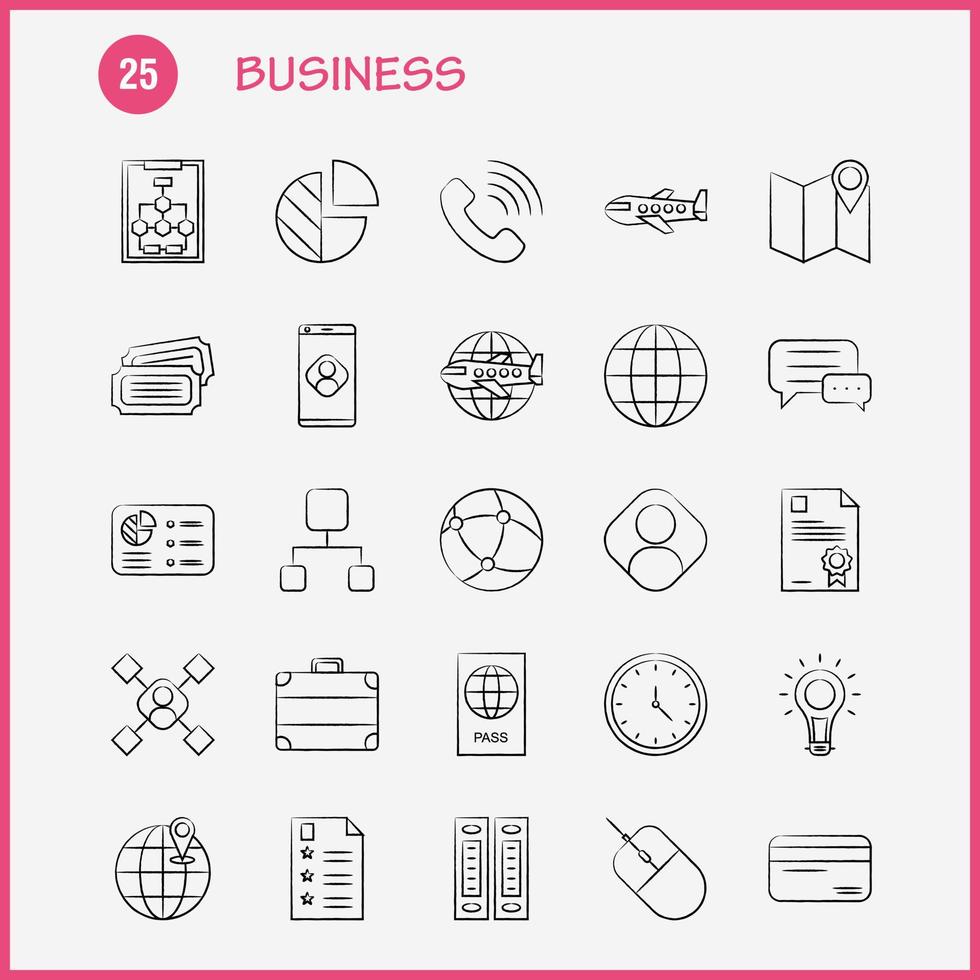 25 BUSINESS

PASS