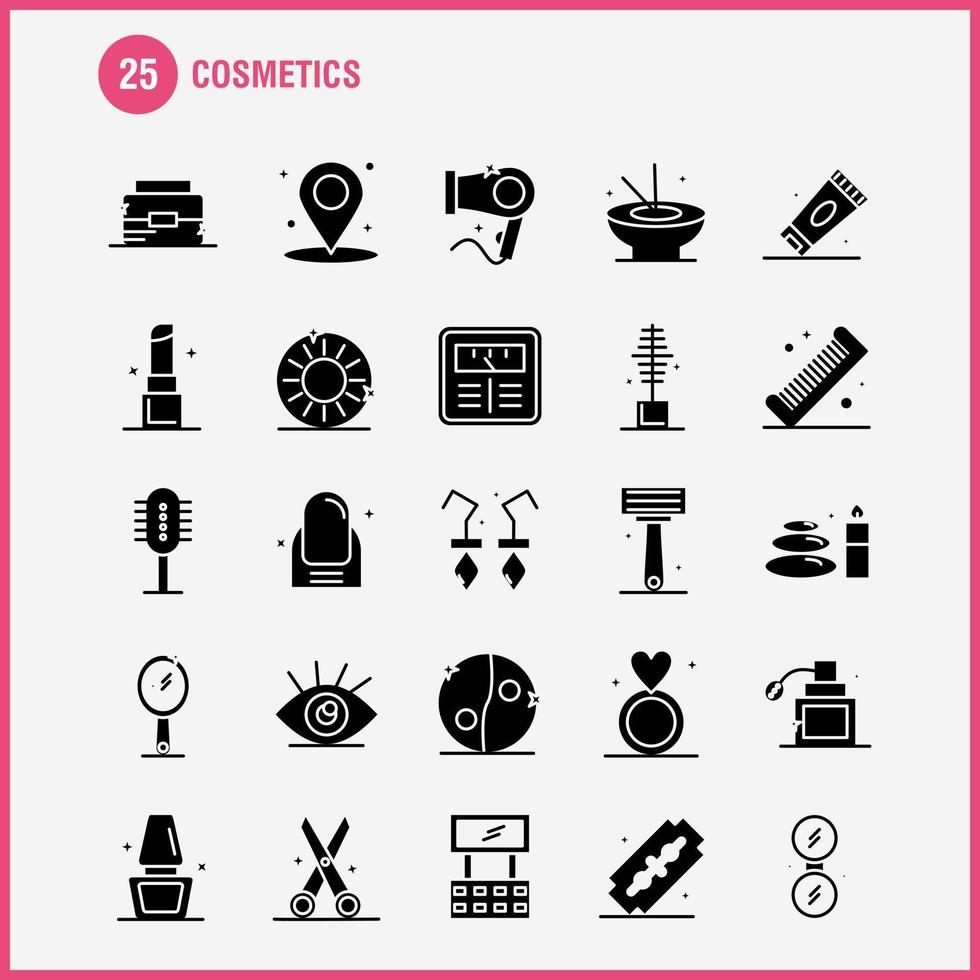 25 COSMETICS